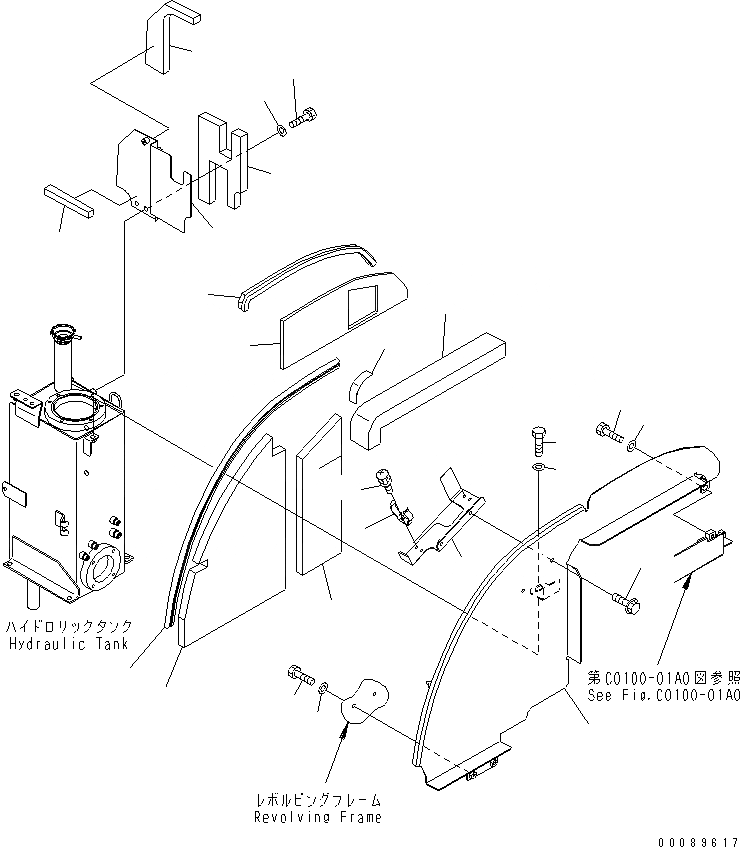 ハイドロリックタンク
Hydraulic Tank

第C0100-01A0図参照
See Fig.C0100-01A0

レボルビングフレーム
Revolving Frame

00089617