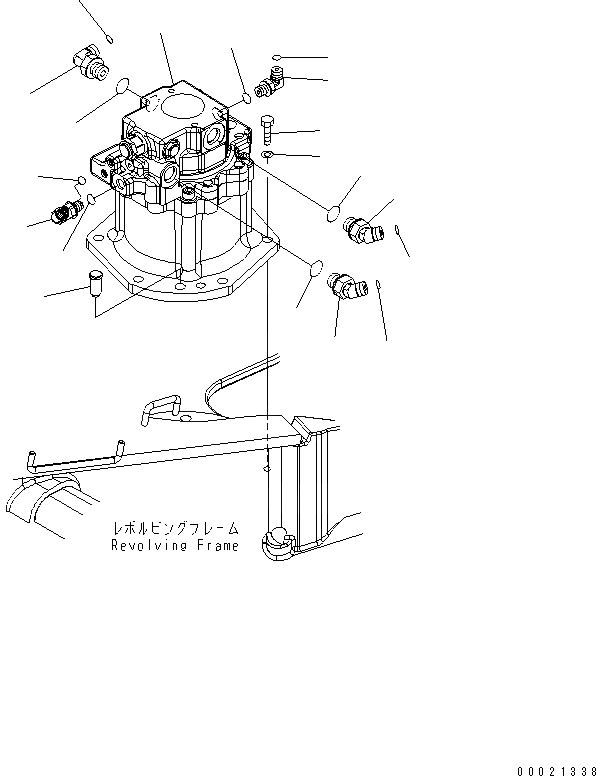 レボルビングフレーム
Revolving Frame

00021338