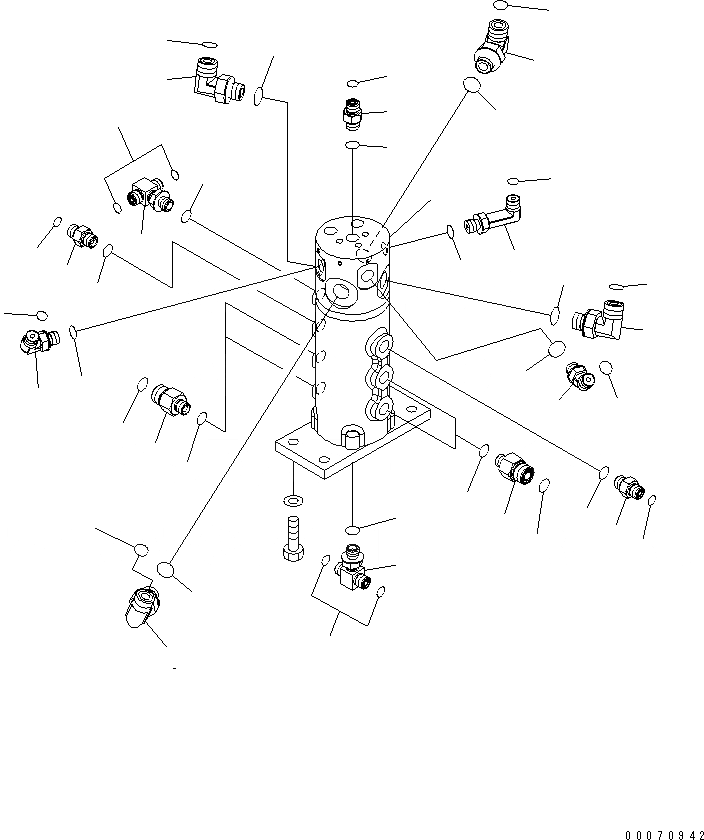 00070942