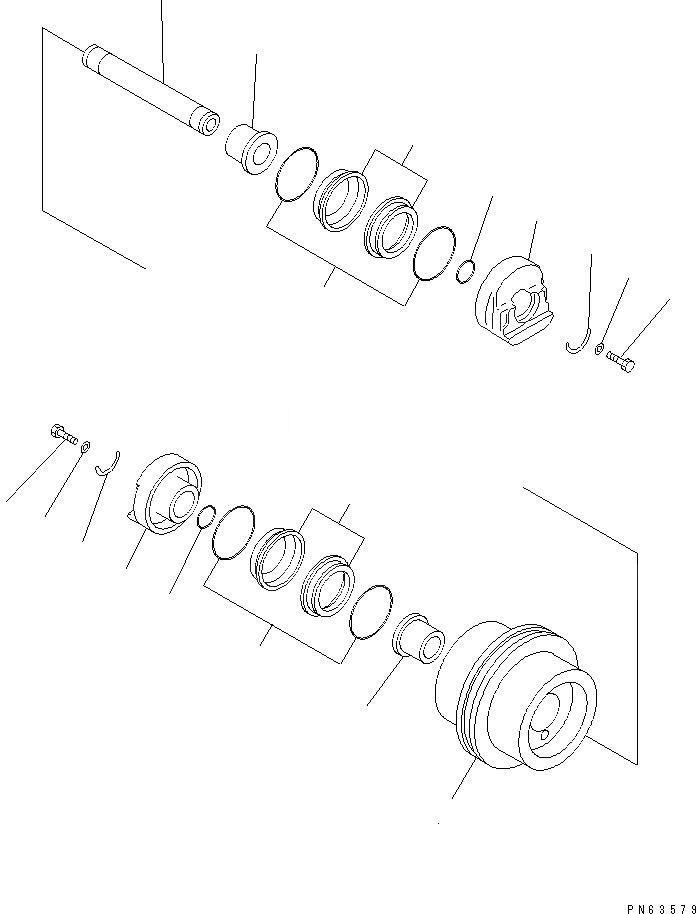 PN63579