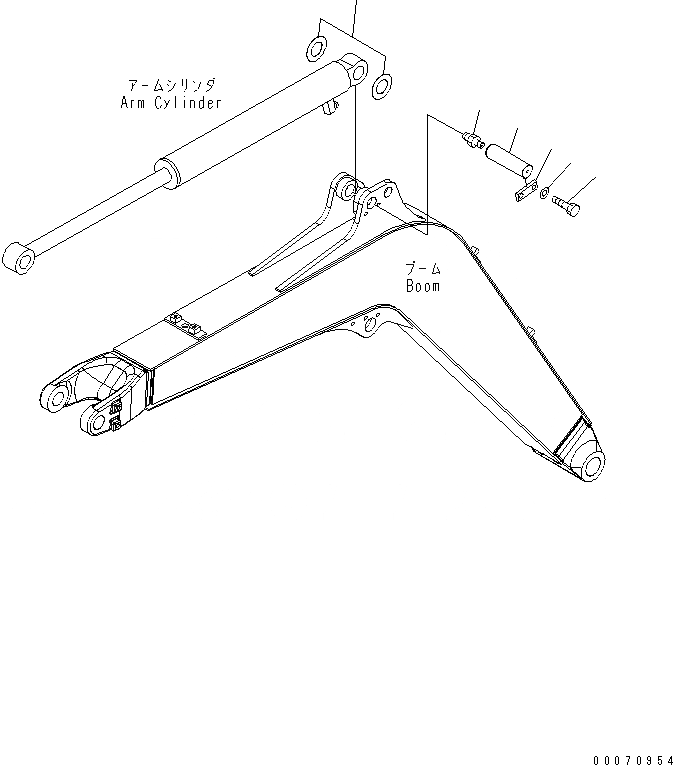 アームシリンダ
Arm Cylinder

ブーム
Boom

00070954