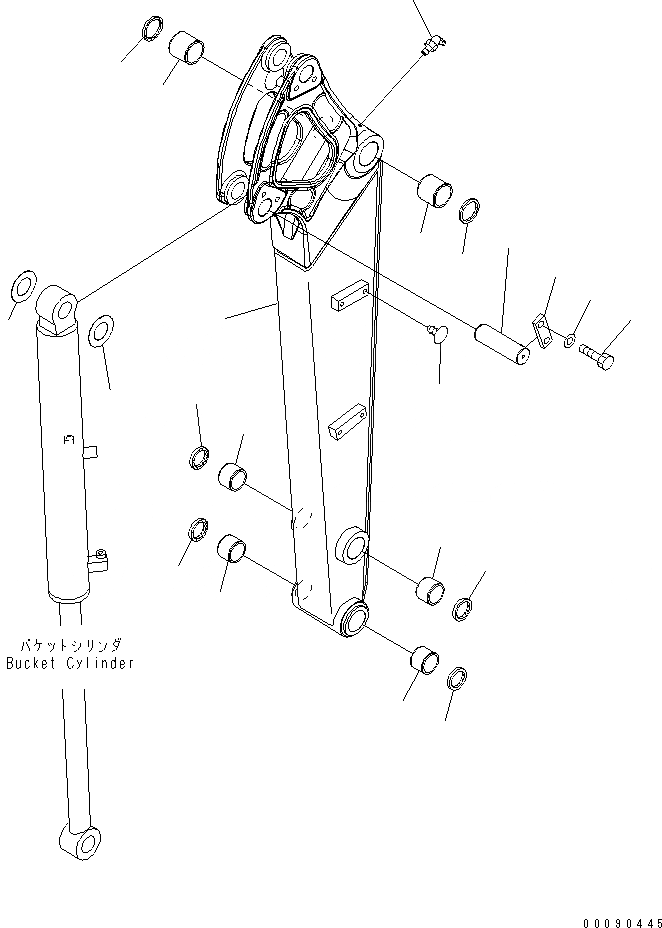 バケットシリンダ
Bucket Cylinder

00090445