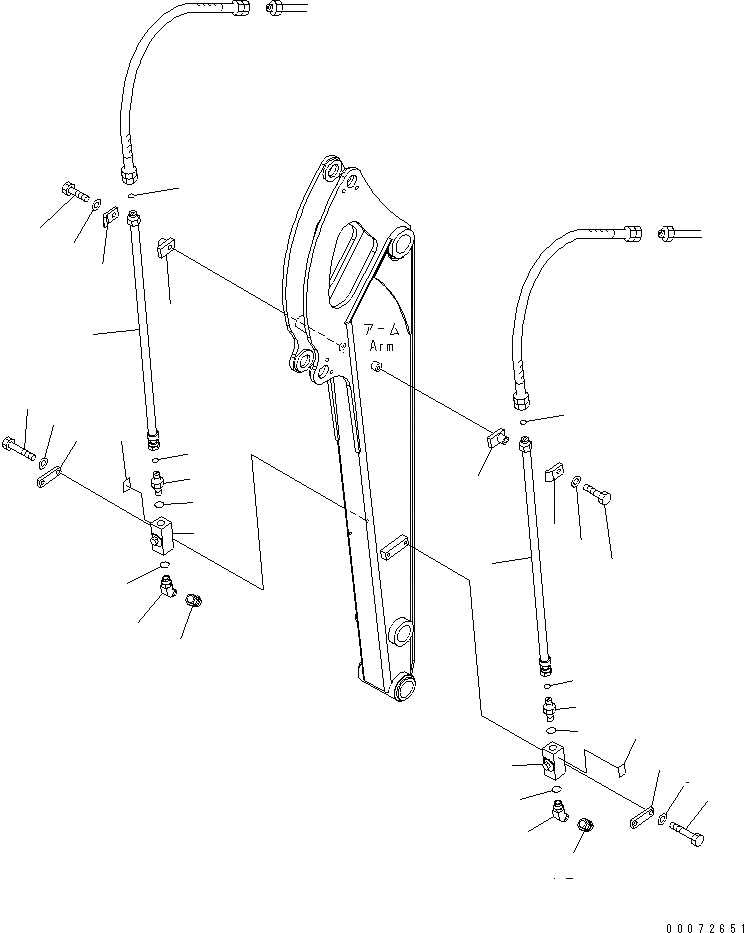 アーム
Arm

00072651