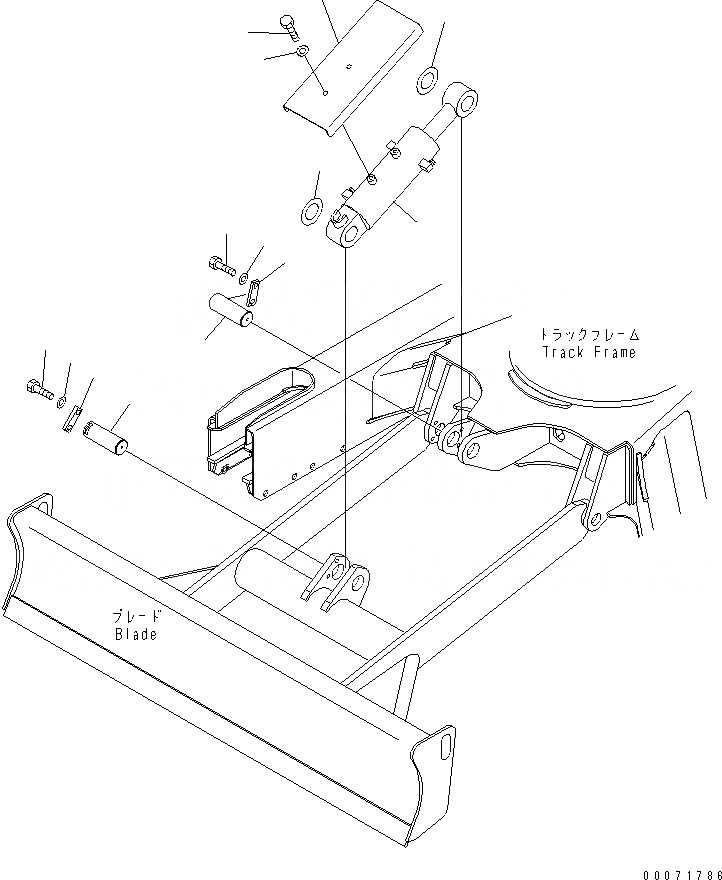 トラックフレーム
Track Frame

ブレード
Blade

00071786