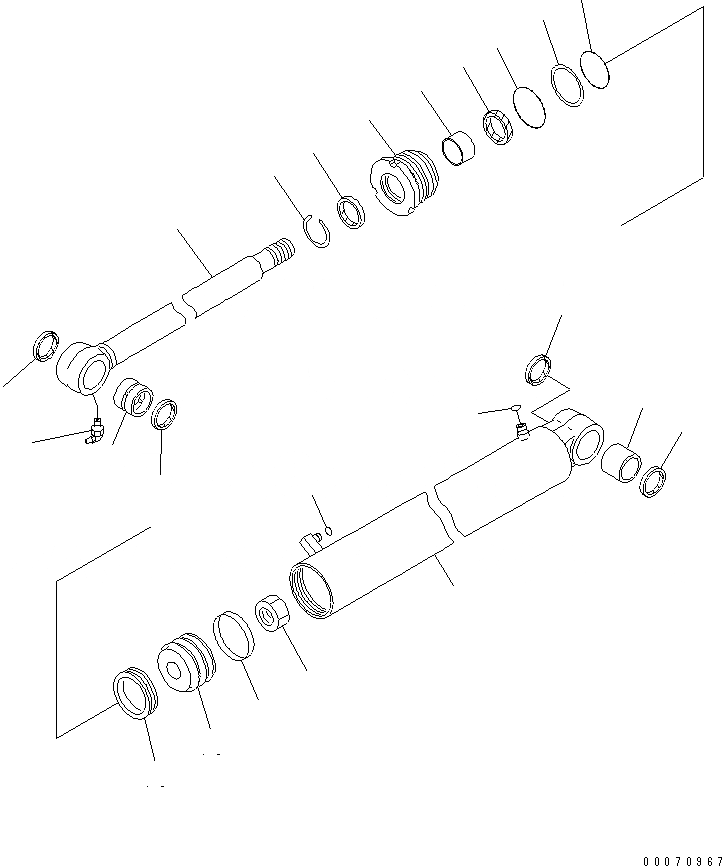 00070967