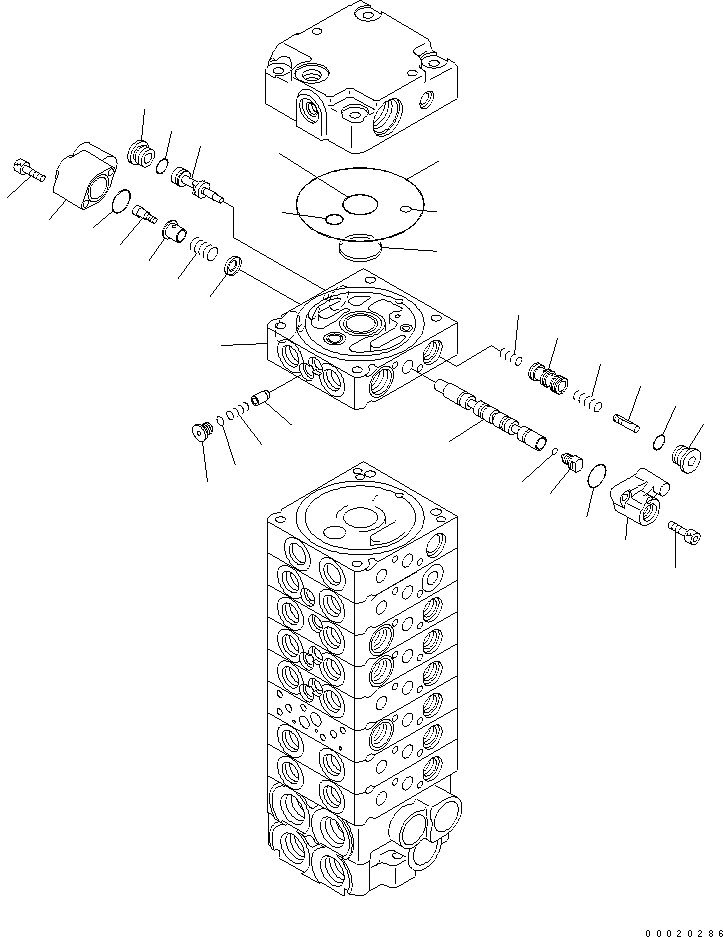 00020286