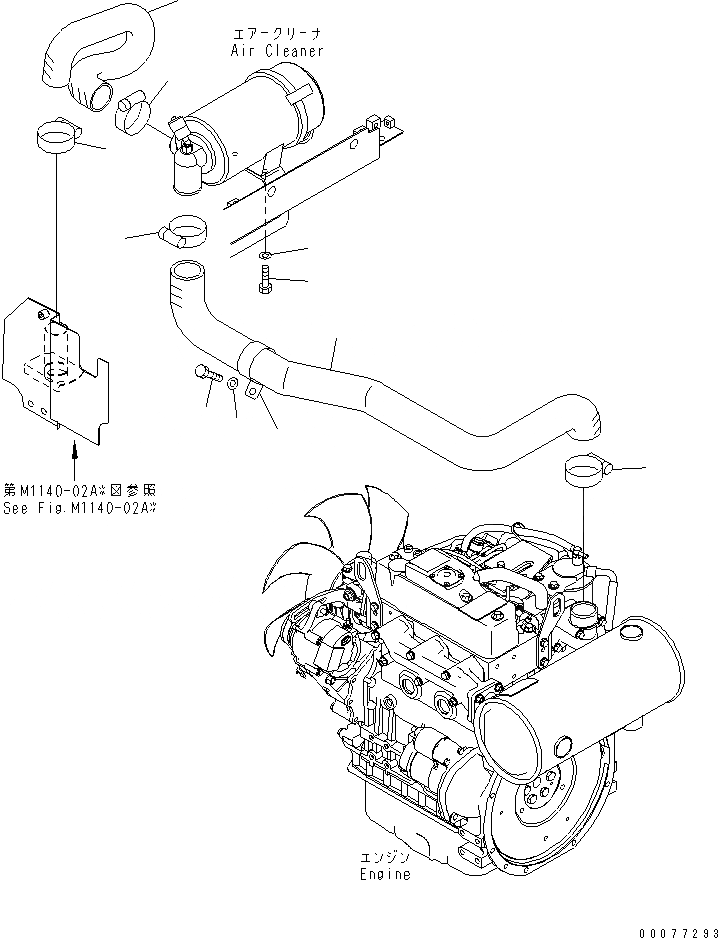 エアークリーナ
Air Cleaner

第M1140-02A※図参照
See Fig.M1140-02A※

エンジン
Engine

00077293