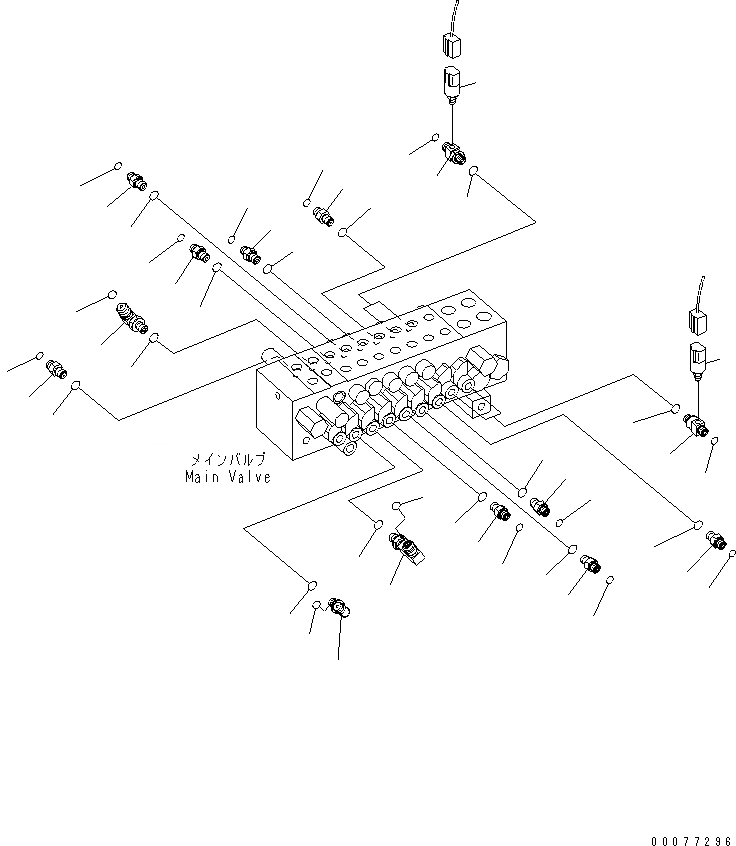 メインバルブ
Main Valve

00077296