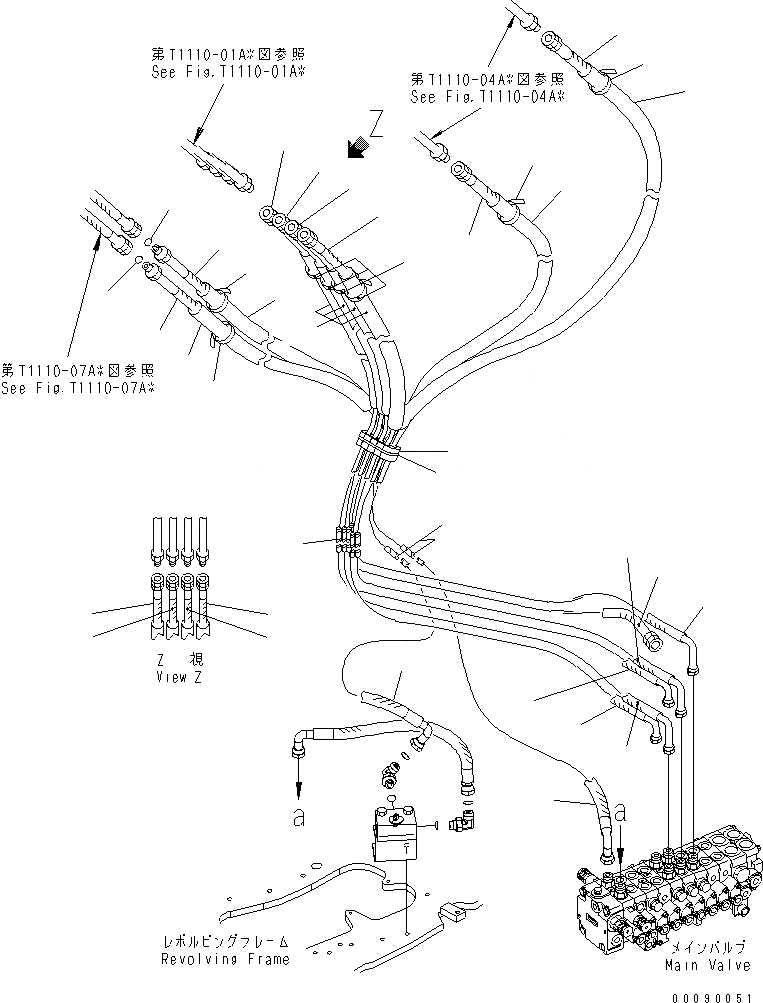 第T1110-01A※図参照
See Fig.T1110-01A※

第T1110-04A※図参照
See Fig.T1110-04A※

Z

第T1110-07A※図参照
See Fig.T1110-07A※

Z 視
View Z

a

a

レボルビングフレーム
Revolving Frame

メインバルブ
Main Valve

00090051