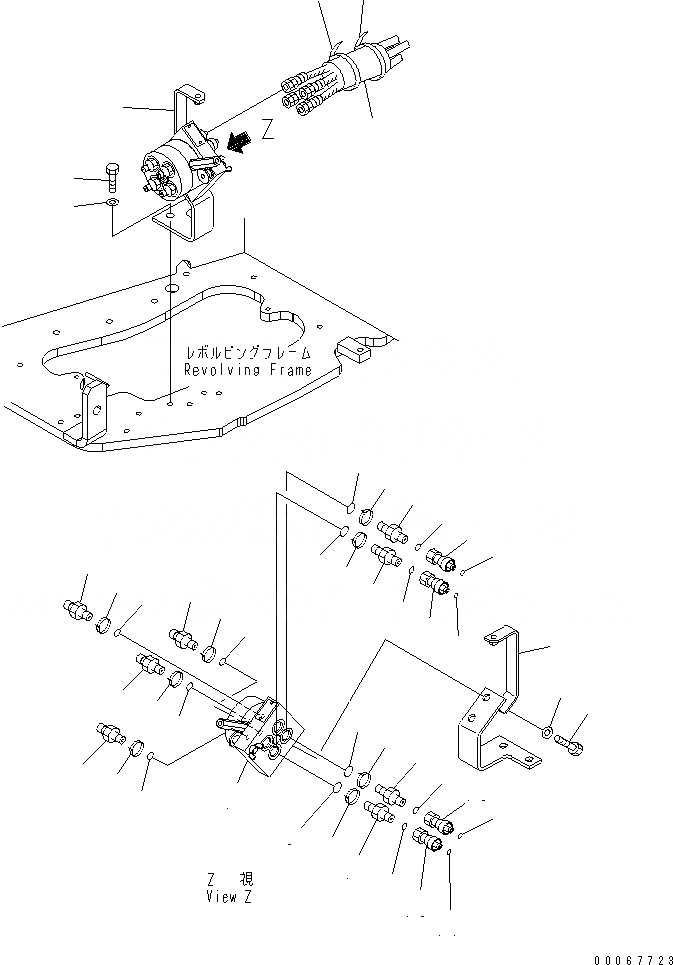 Z

レボルビングフレーム
Revolving Frame

Z 視
View Z

00067723