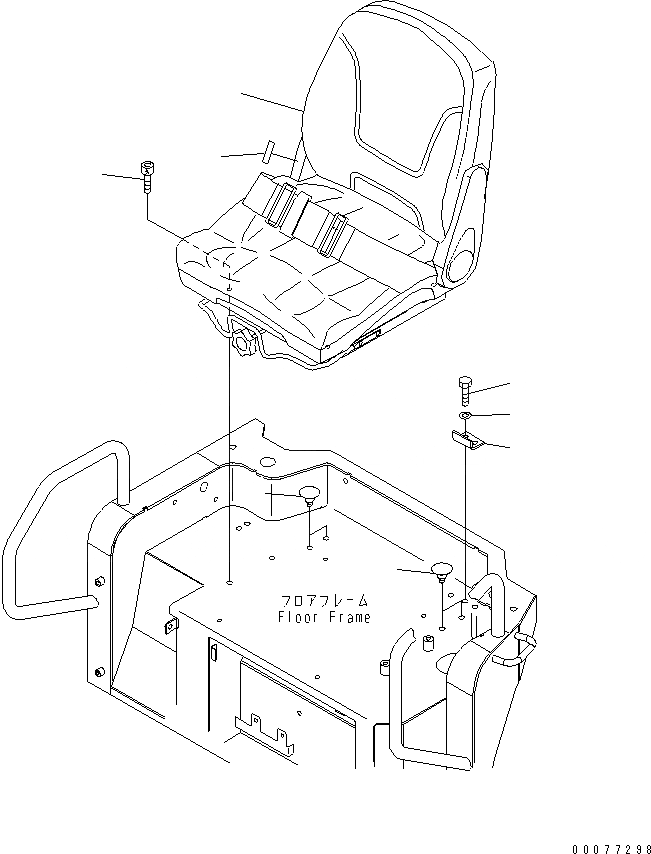 フロアフレーム
Floor Frame

00077298