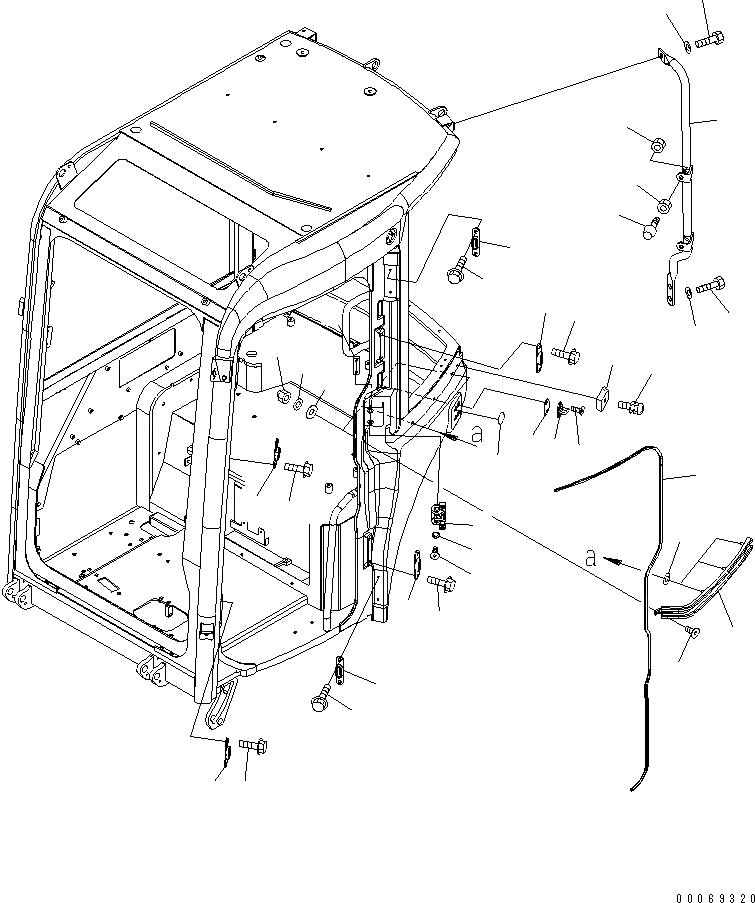 a

a

00069320