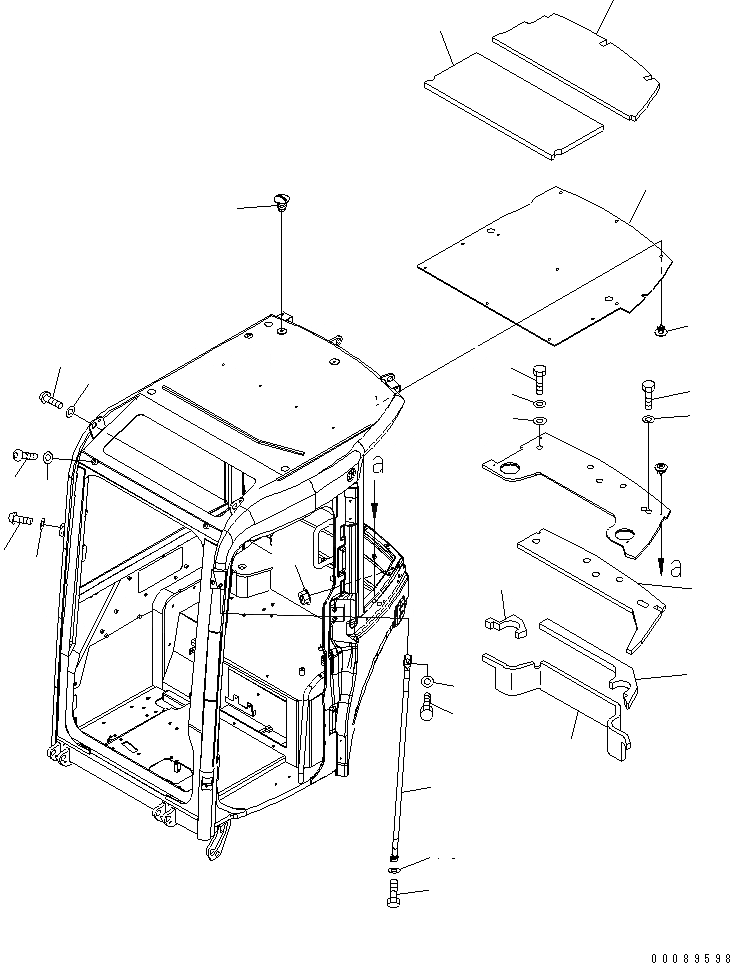 a

a

00089598