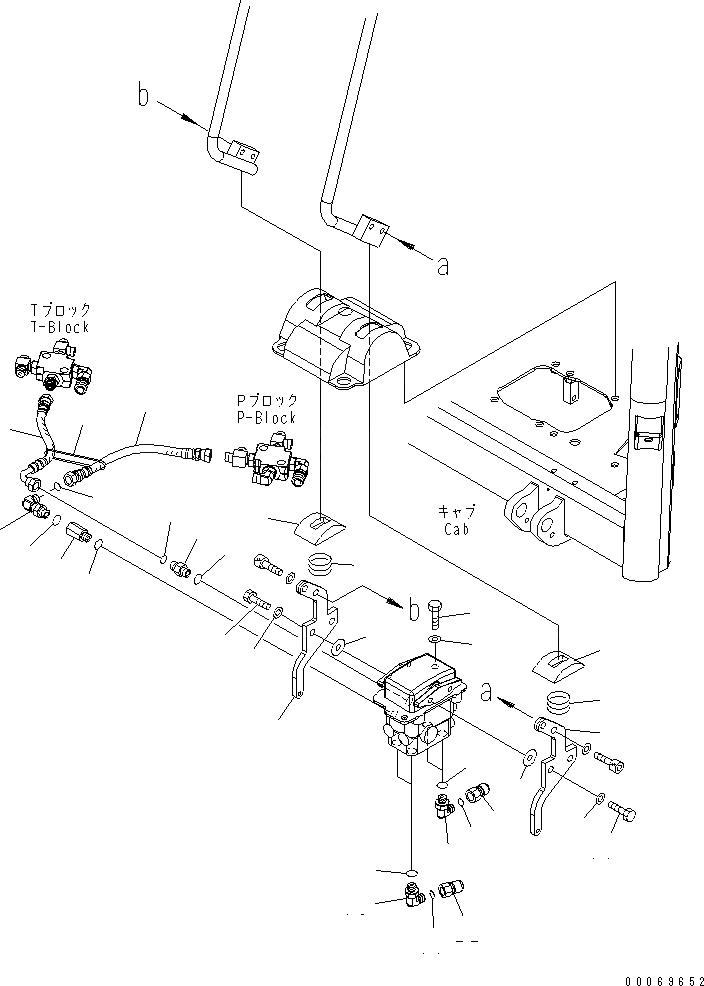 b
a
Tブロック
T-Block
Pブロック
P-Block
キャブ
Cab
b
a
00069652