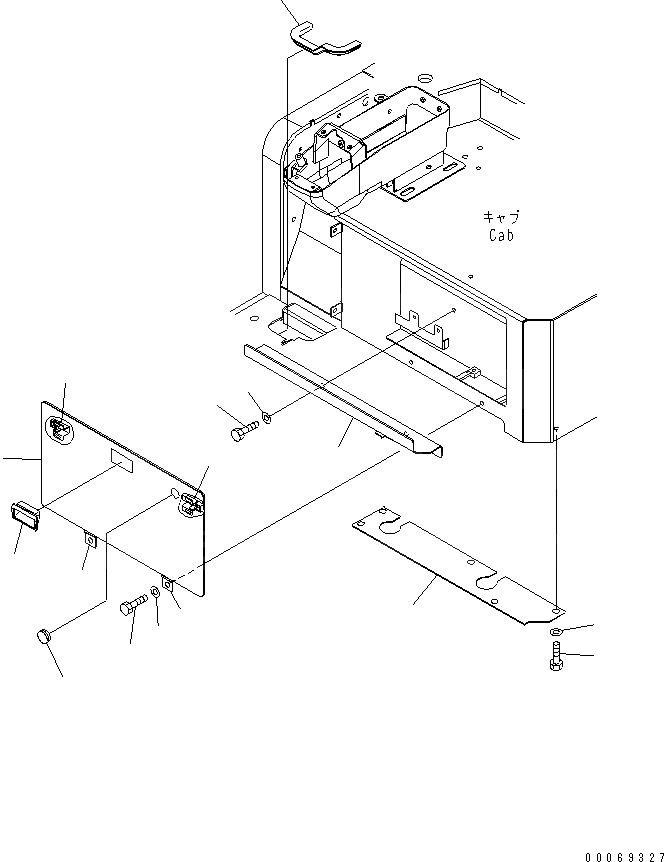 キャブ
Cab

00069327