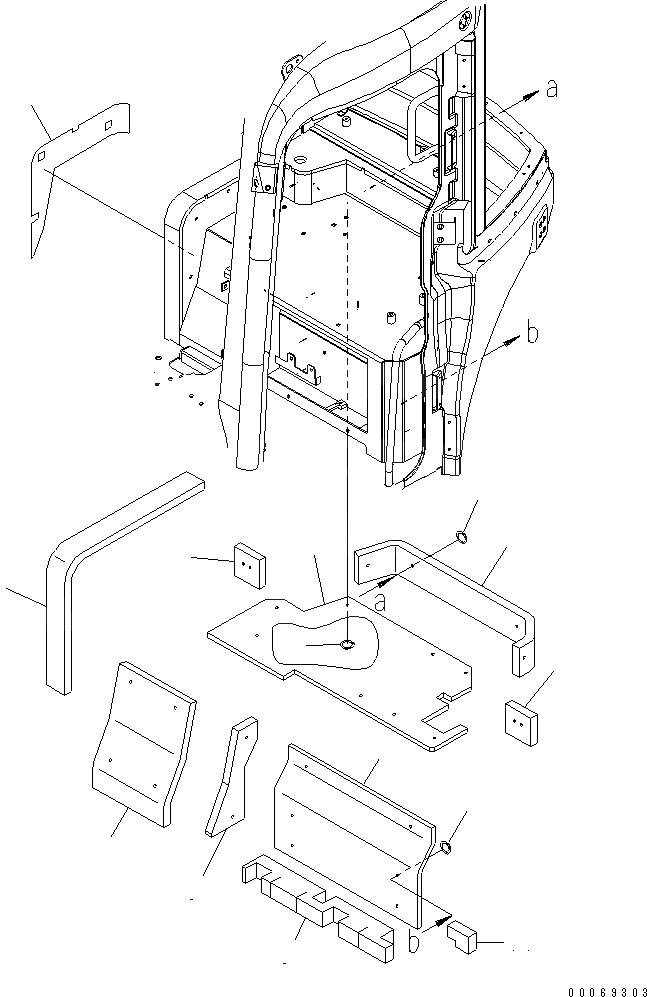 a
b
a
b
00069303