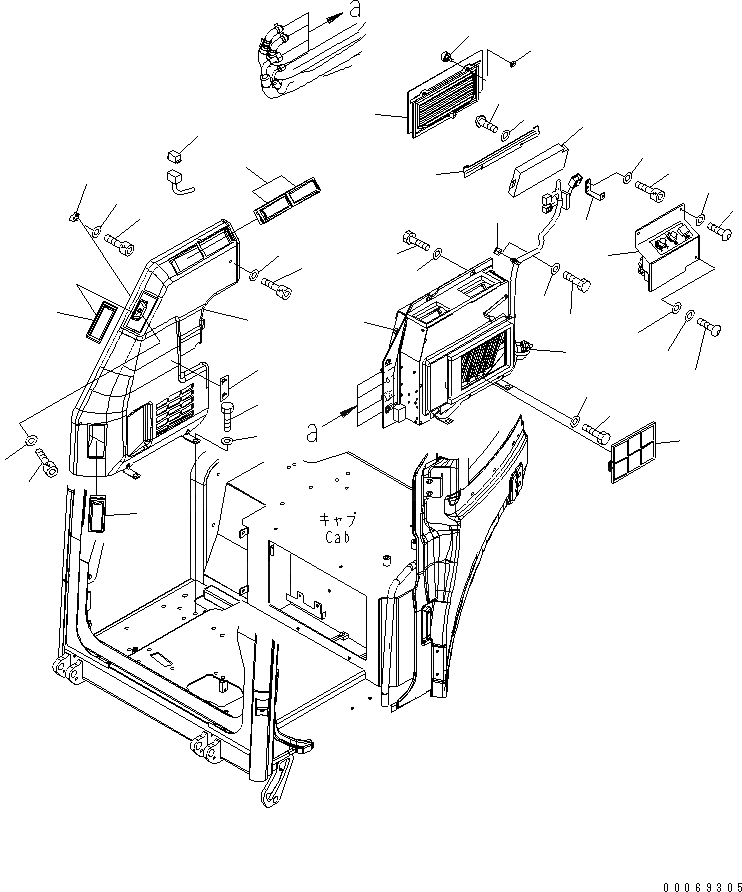 a

a

キャブ
Cab

00069305