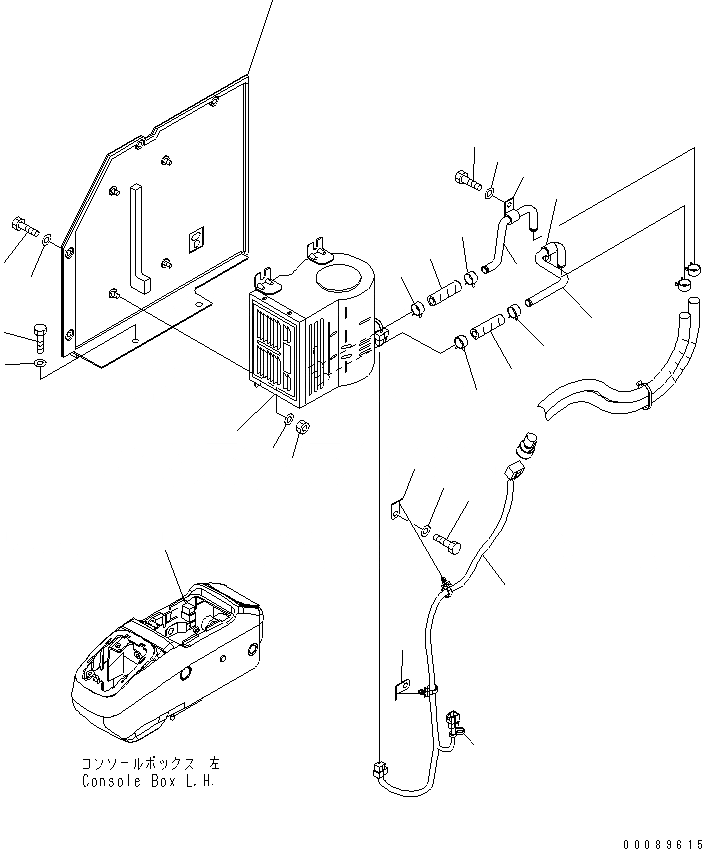 コンソールボックス 左
Console Box L.H.

00089615