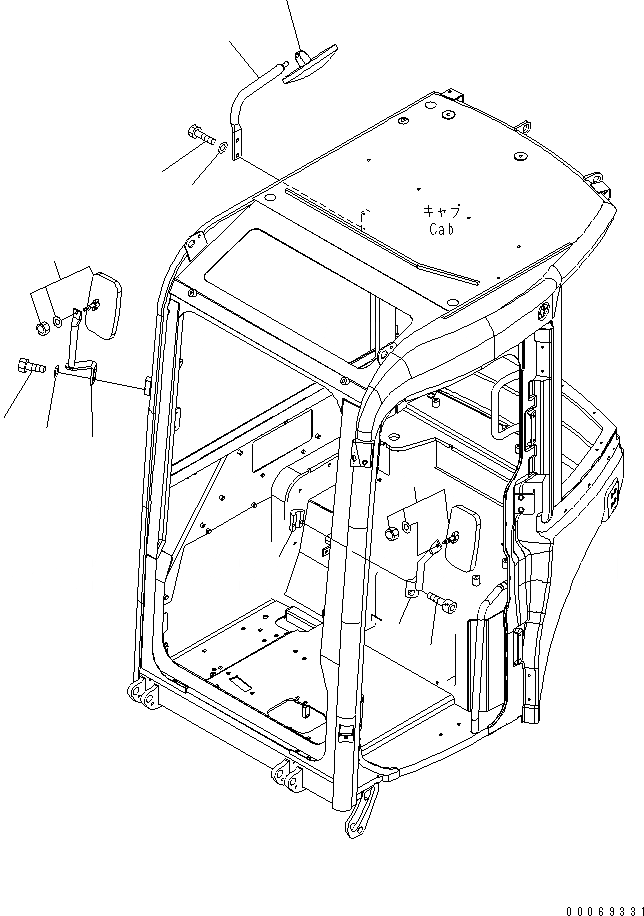 キャブ
Cab

00069331