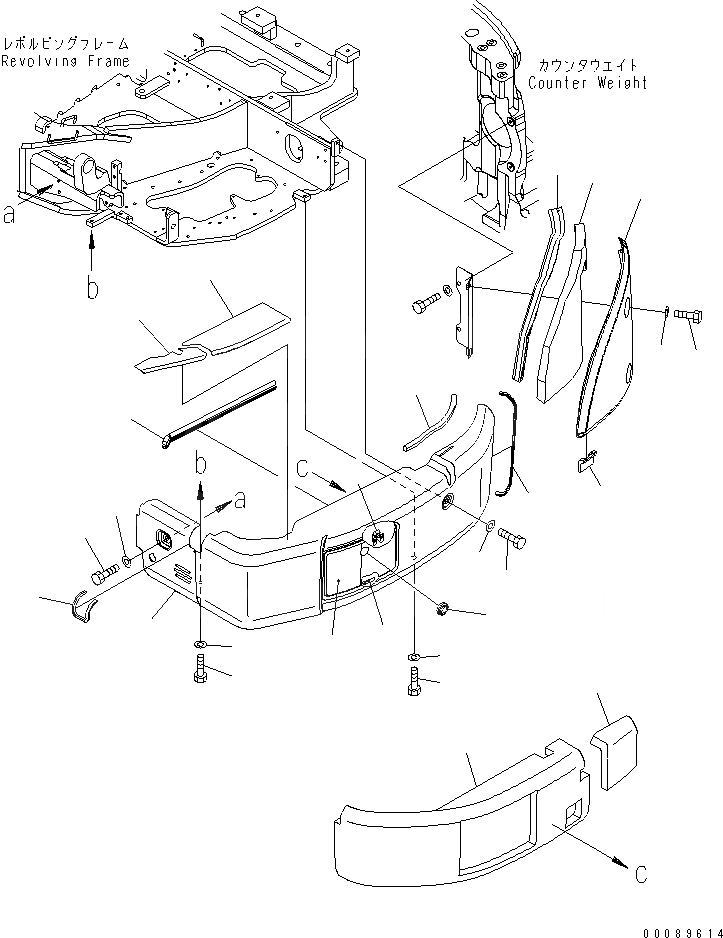 レボルビングフレーム
Revolving Frame

カウンタウエイト
Counter Weight

a

b

b

a

c

c

00089614