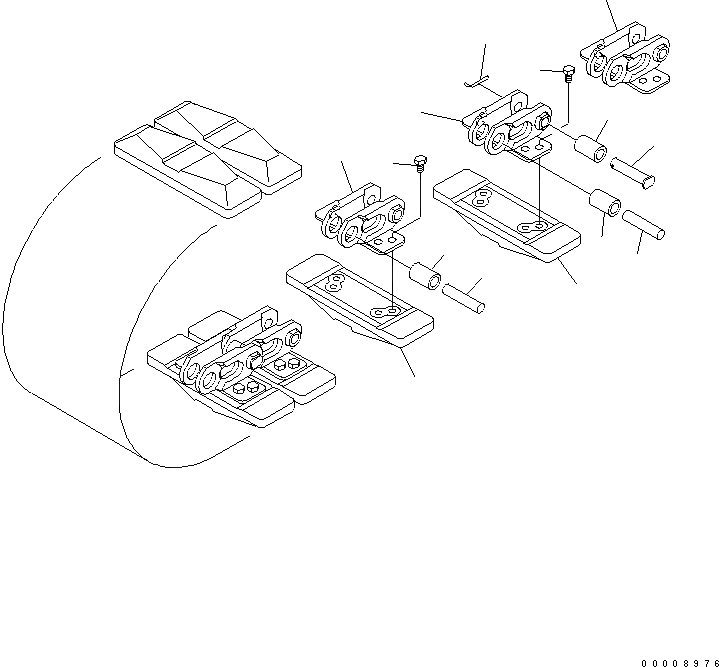 00008976