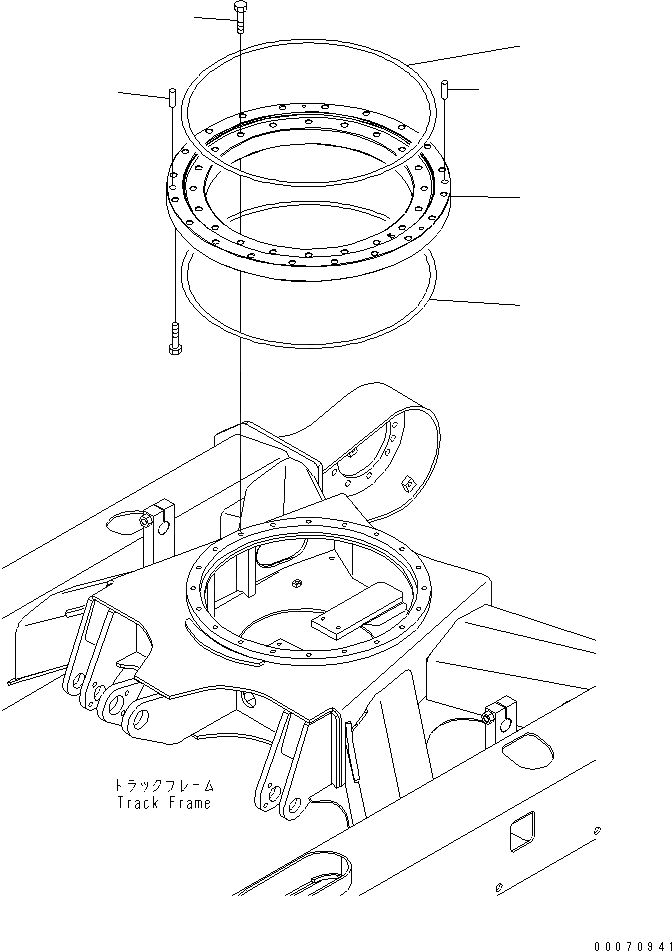 トラックフレーム
Track Frame

00070941