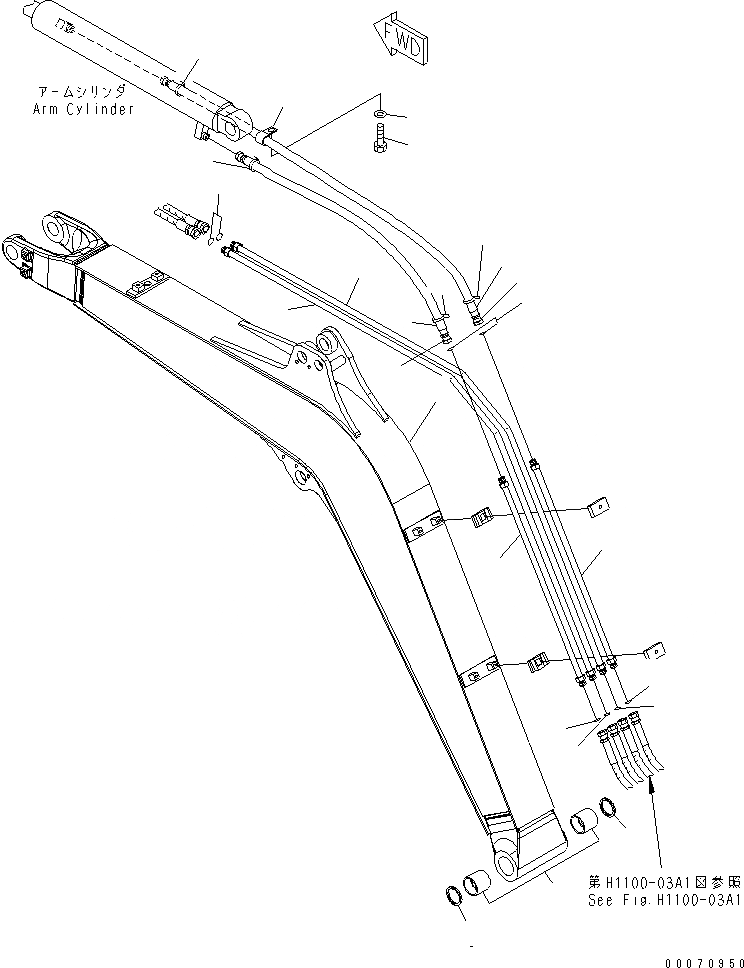 FWD

アームシリンダ
Arm Cylinder

第H1100-03A1図参照
See Fig.H1100-03A1

00070950