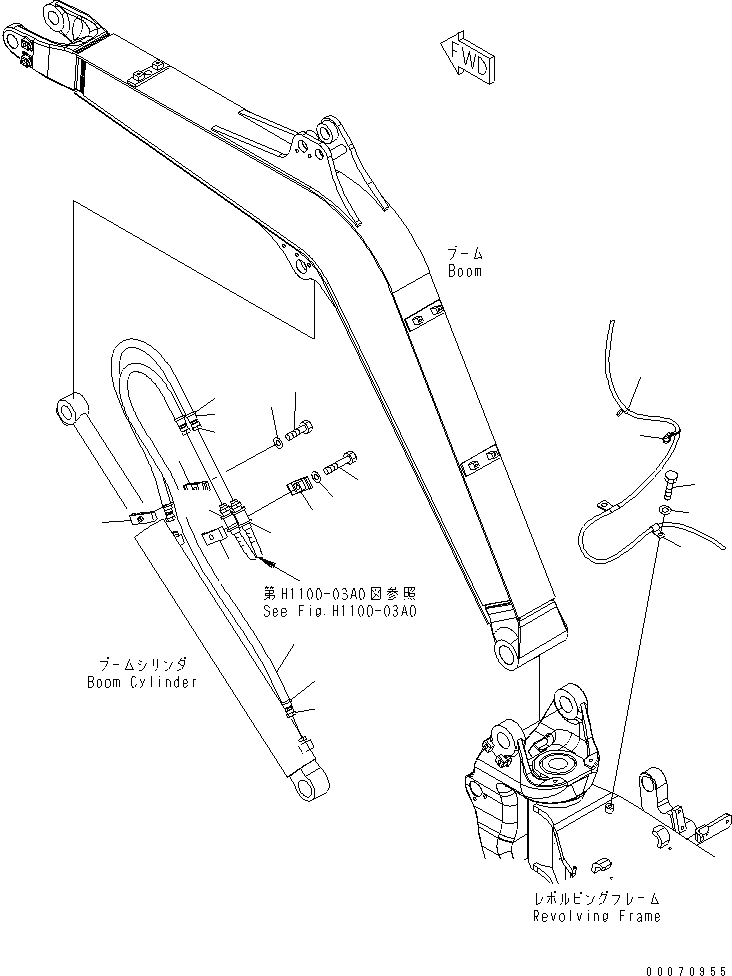 FWD

ブーム
Boom

第H1100-03A0図参照
See Fig.H1100-03A0

ブームシリンダ
Boom Cylinder

レボルビングフレーム
Revolving Frame

00070955