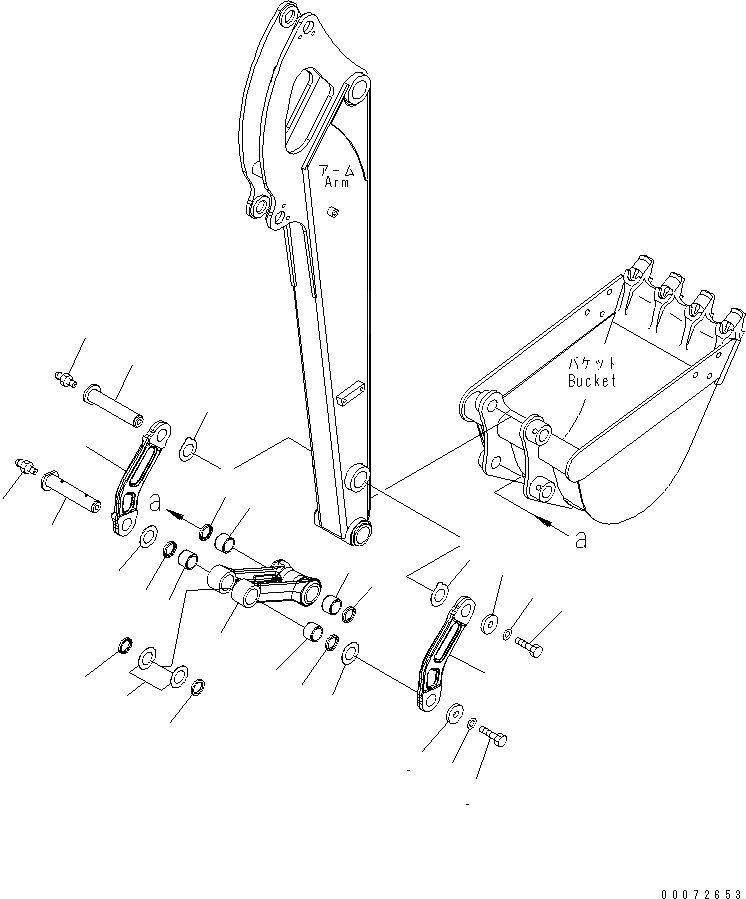 アーム
Arm

バケット
Bucket

a

a

00072653