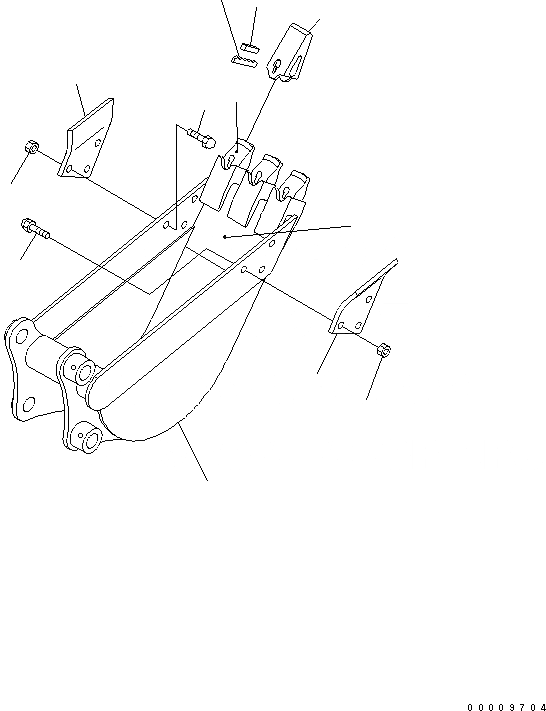 00009704