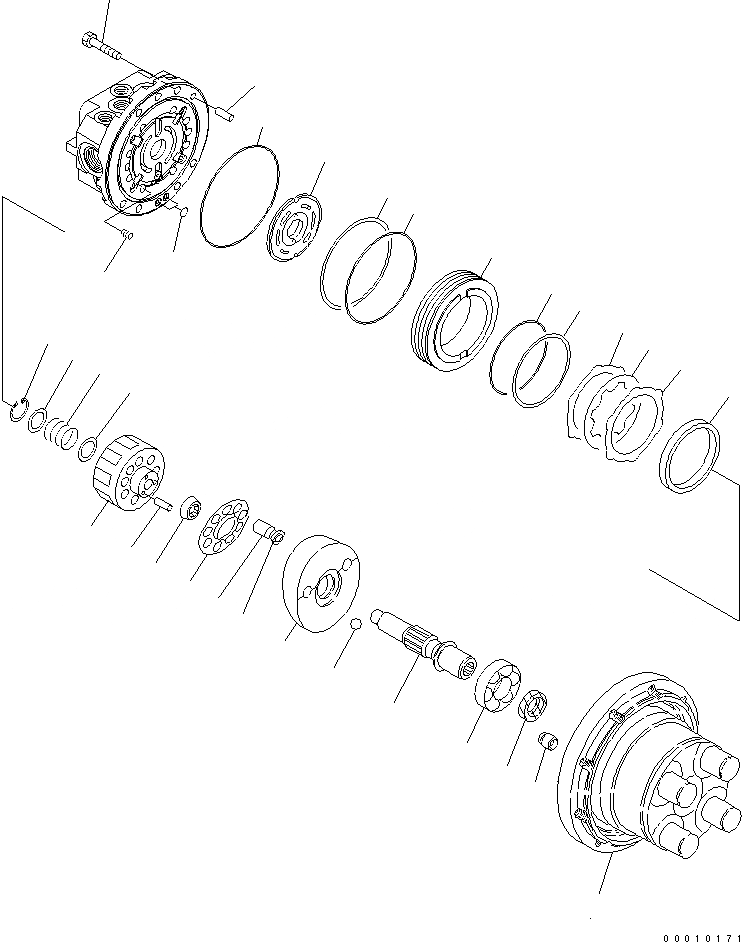 00010171