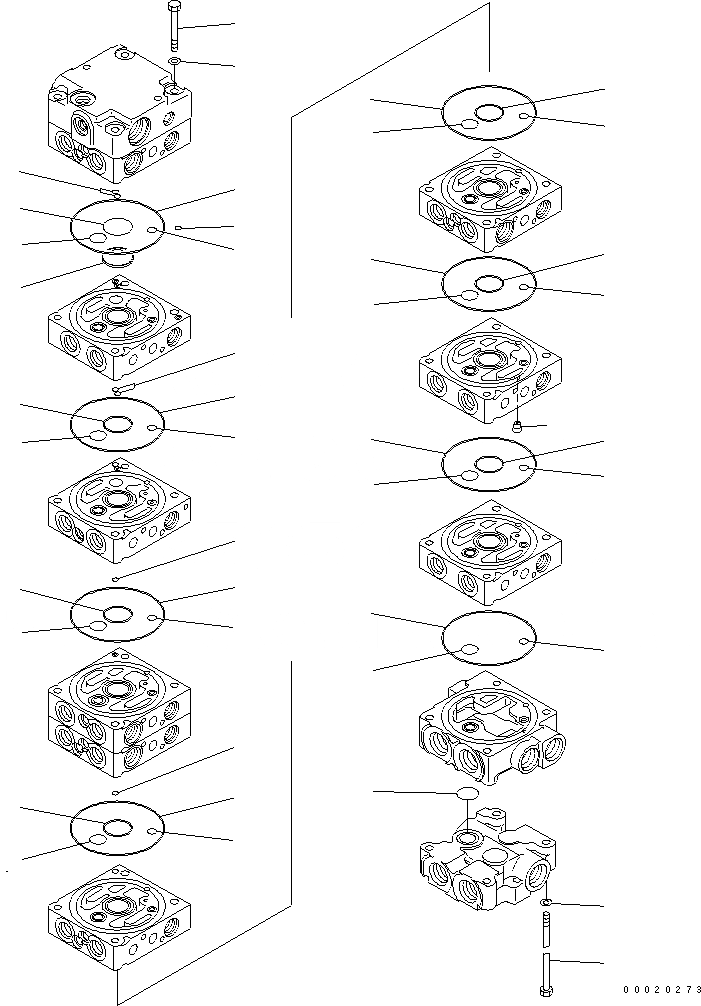 00020273