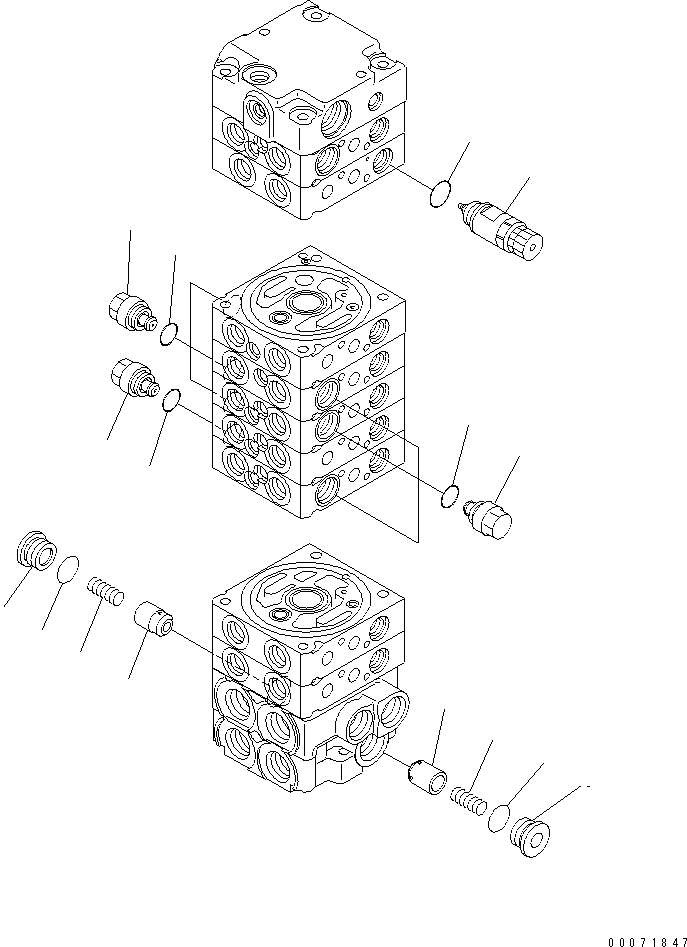 00071847