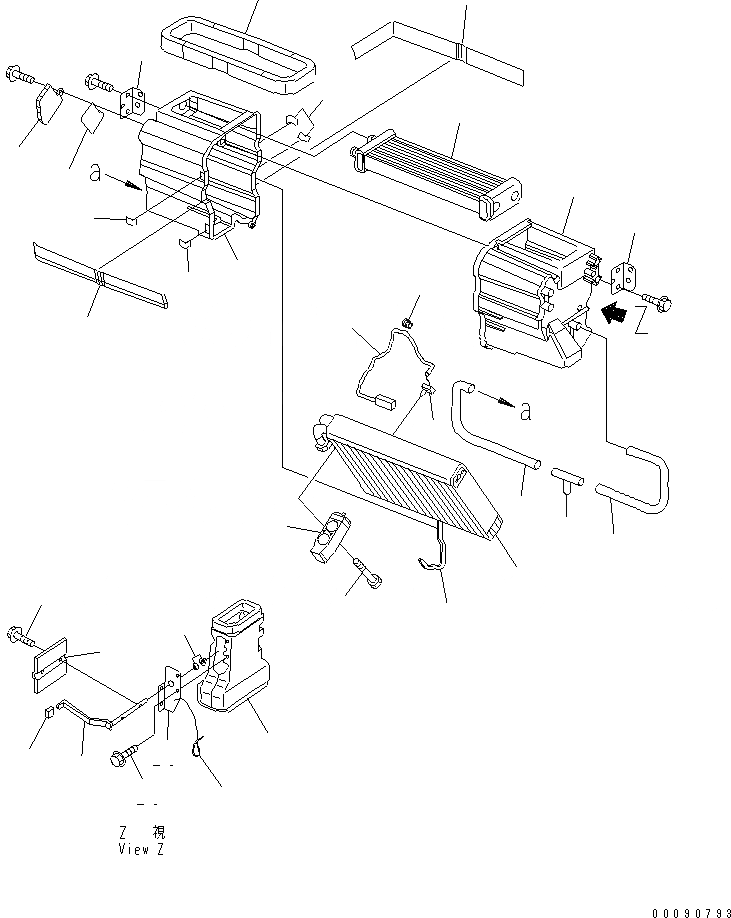 a

Z

a

Z 視
View Z

00090793