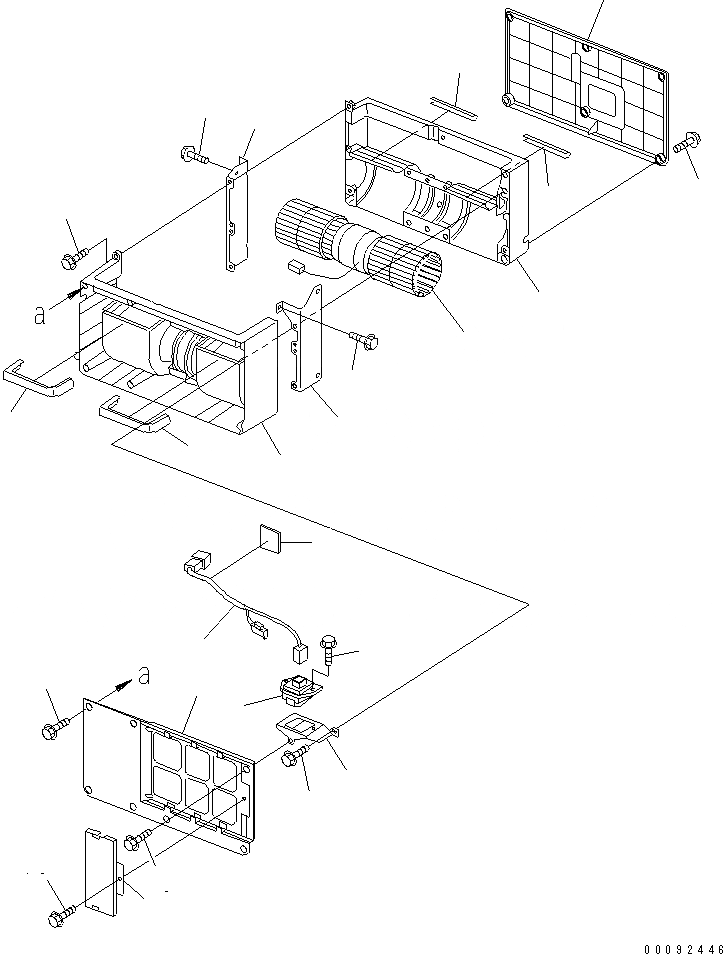 a

a

00092446