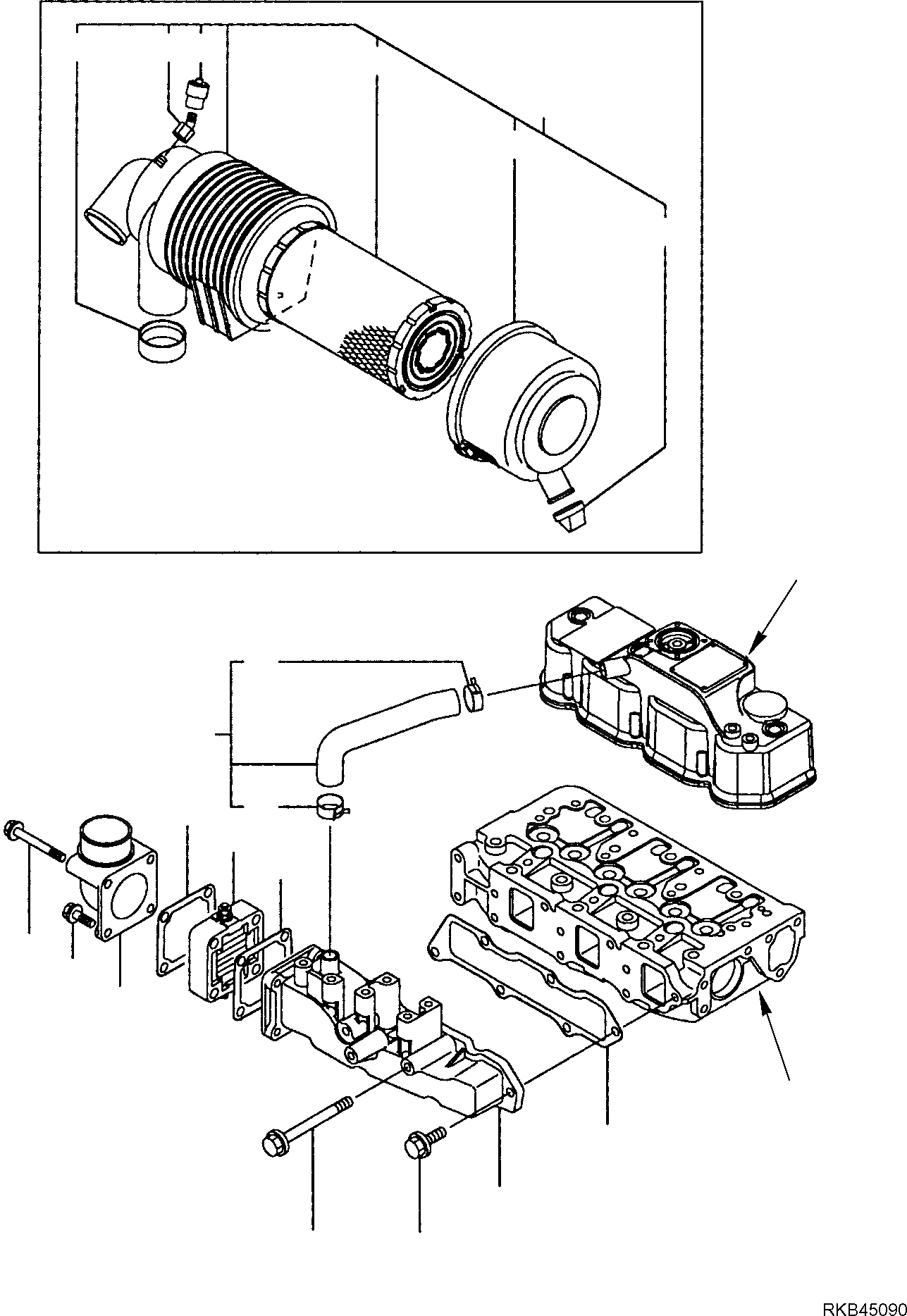 RKB45090