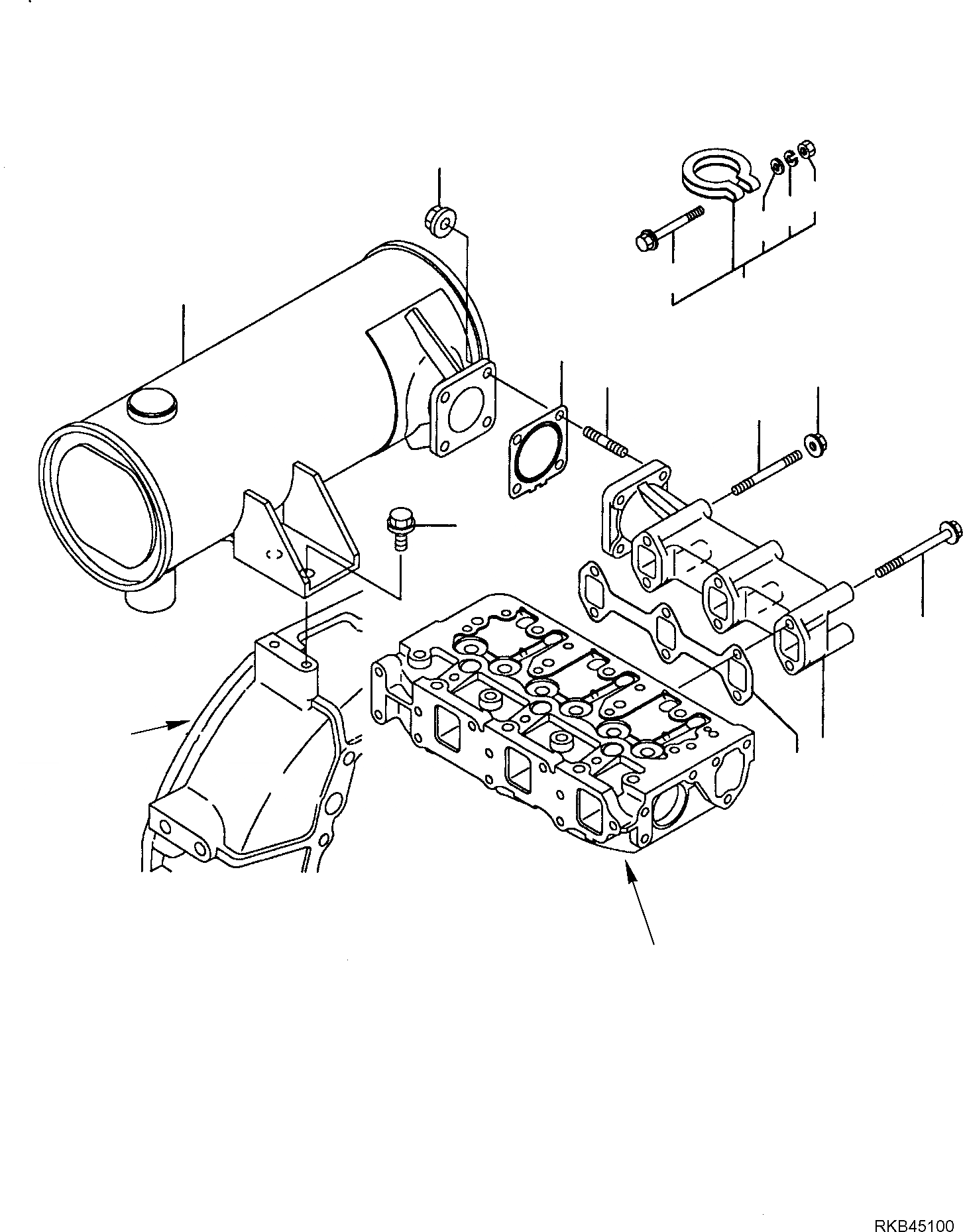 RKB45100