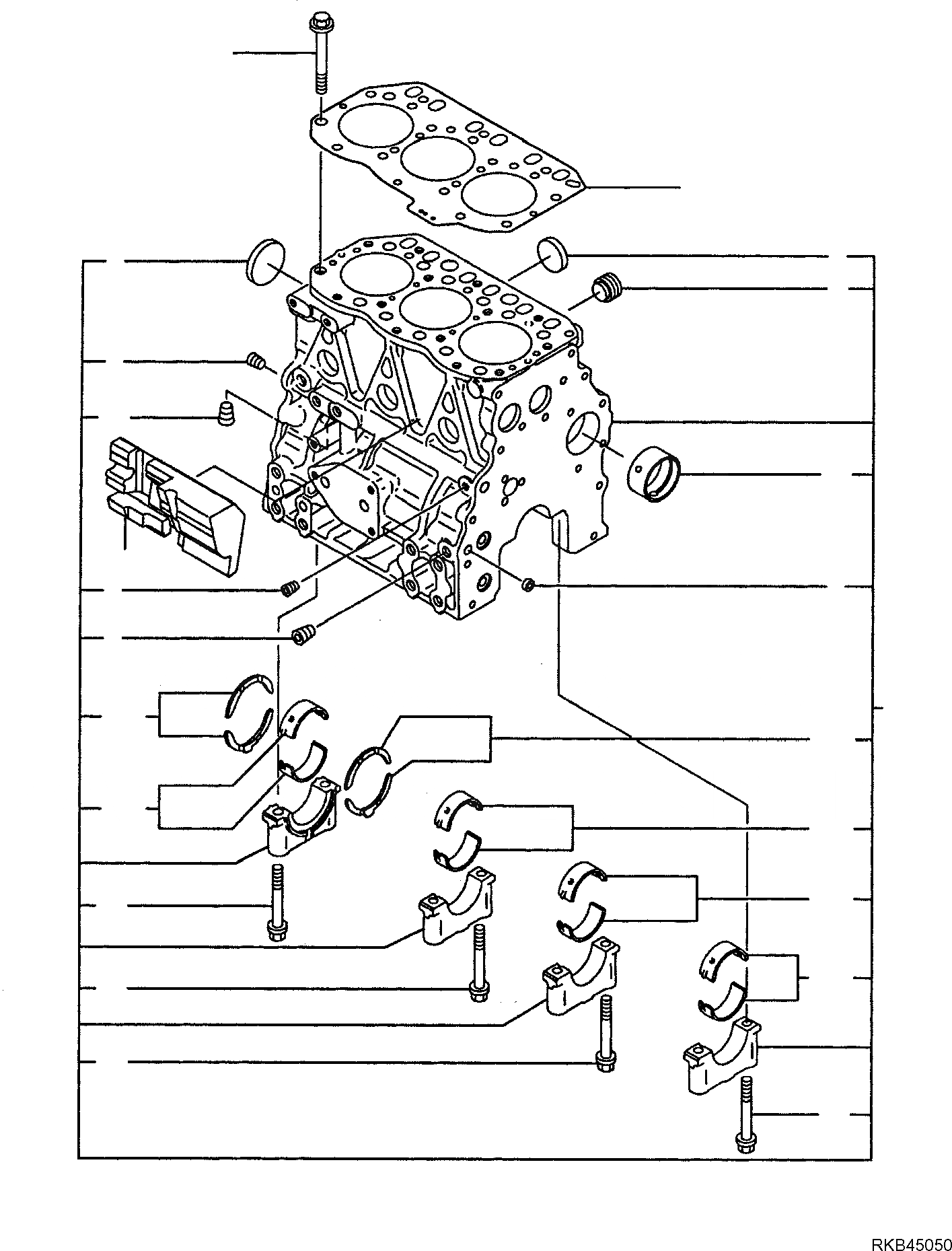 RKB45050