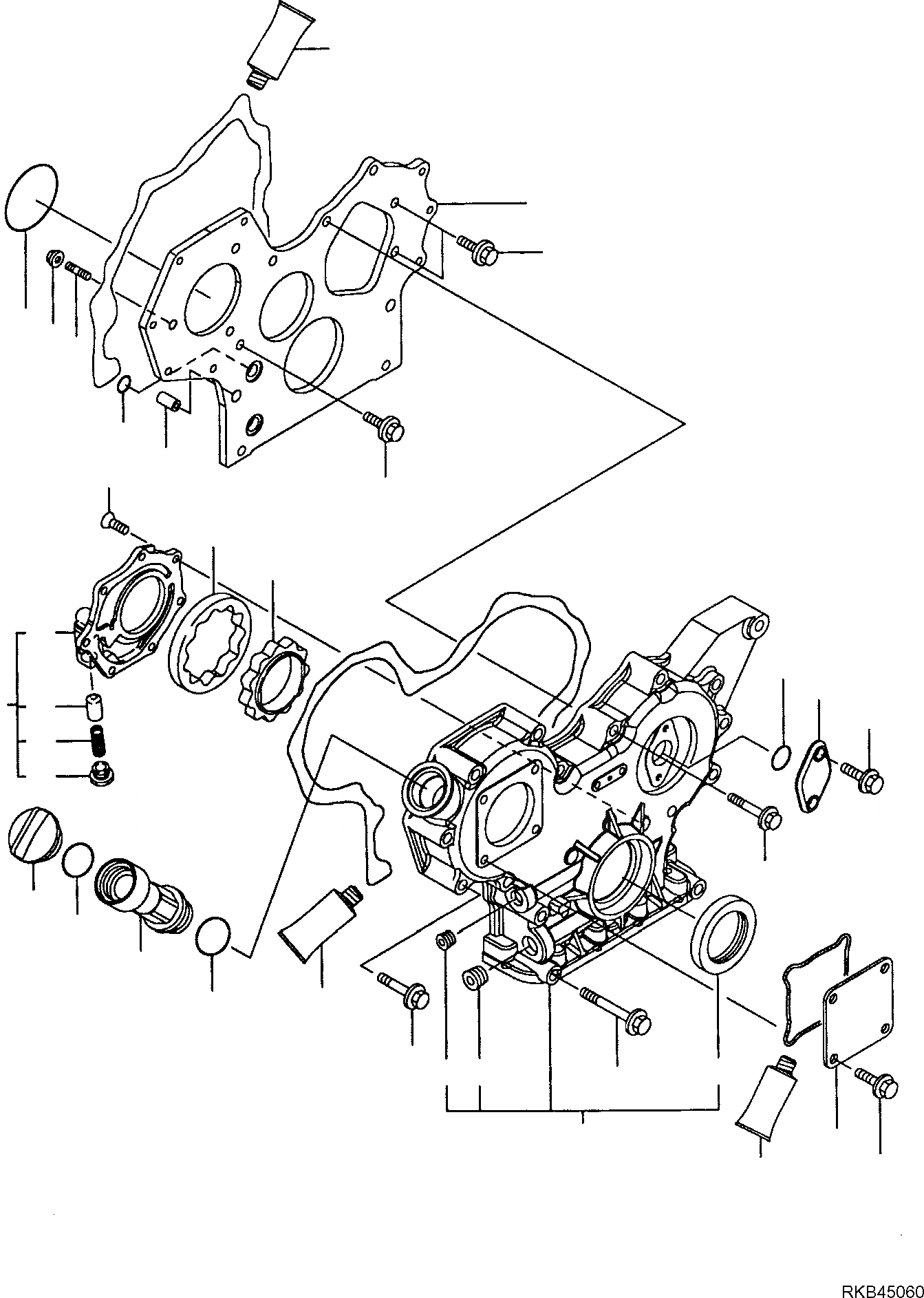 RKB45060