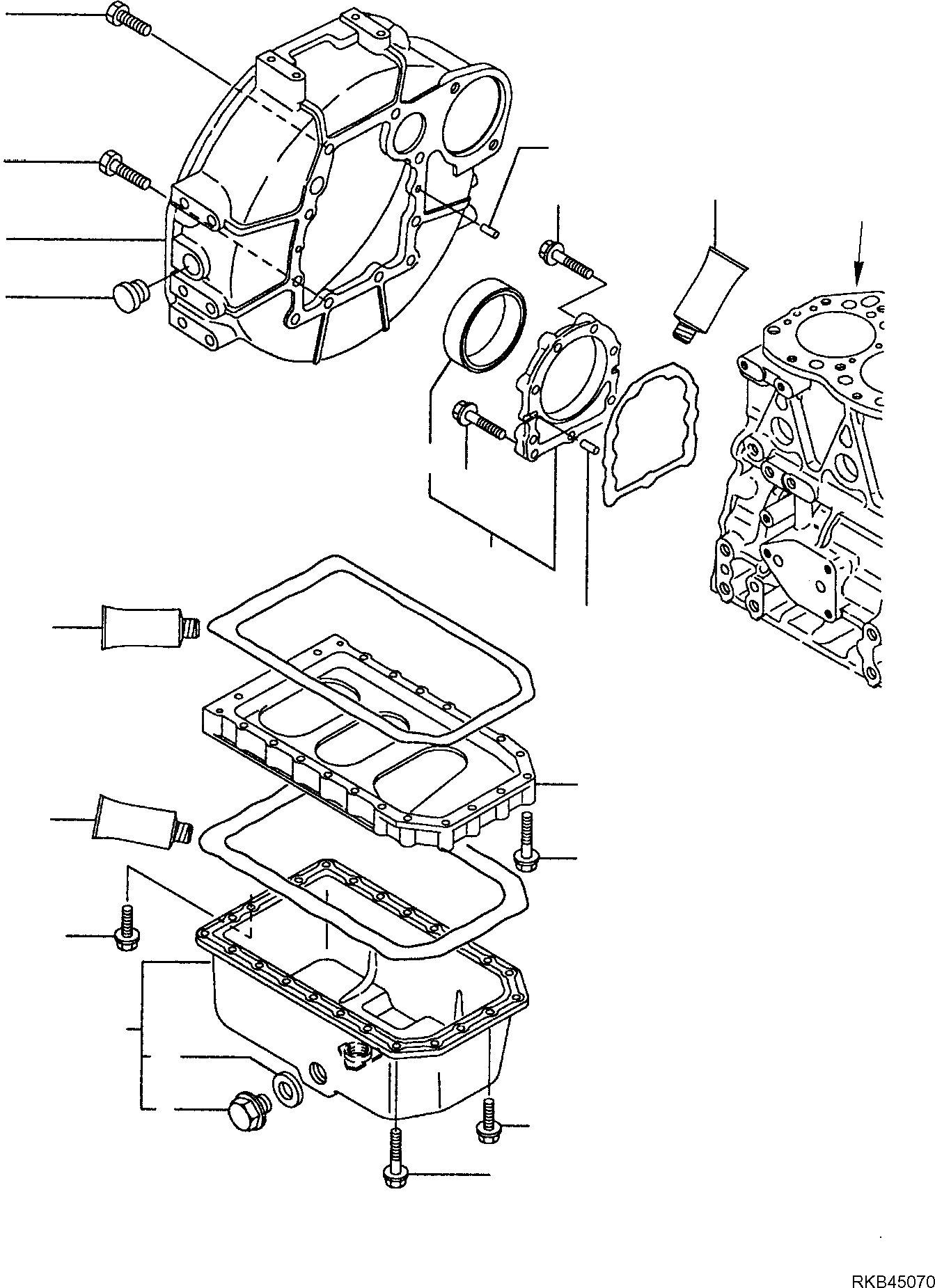 RKB45070