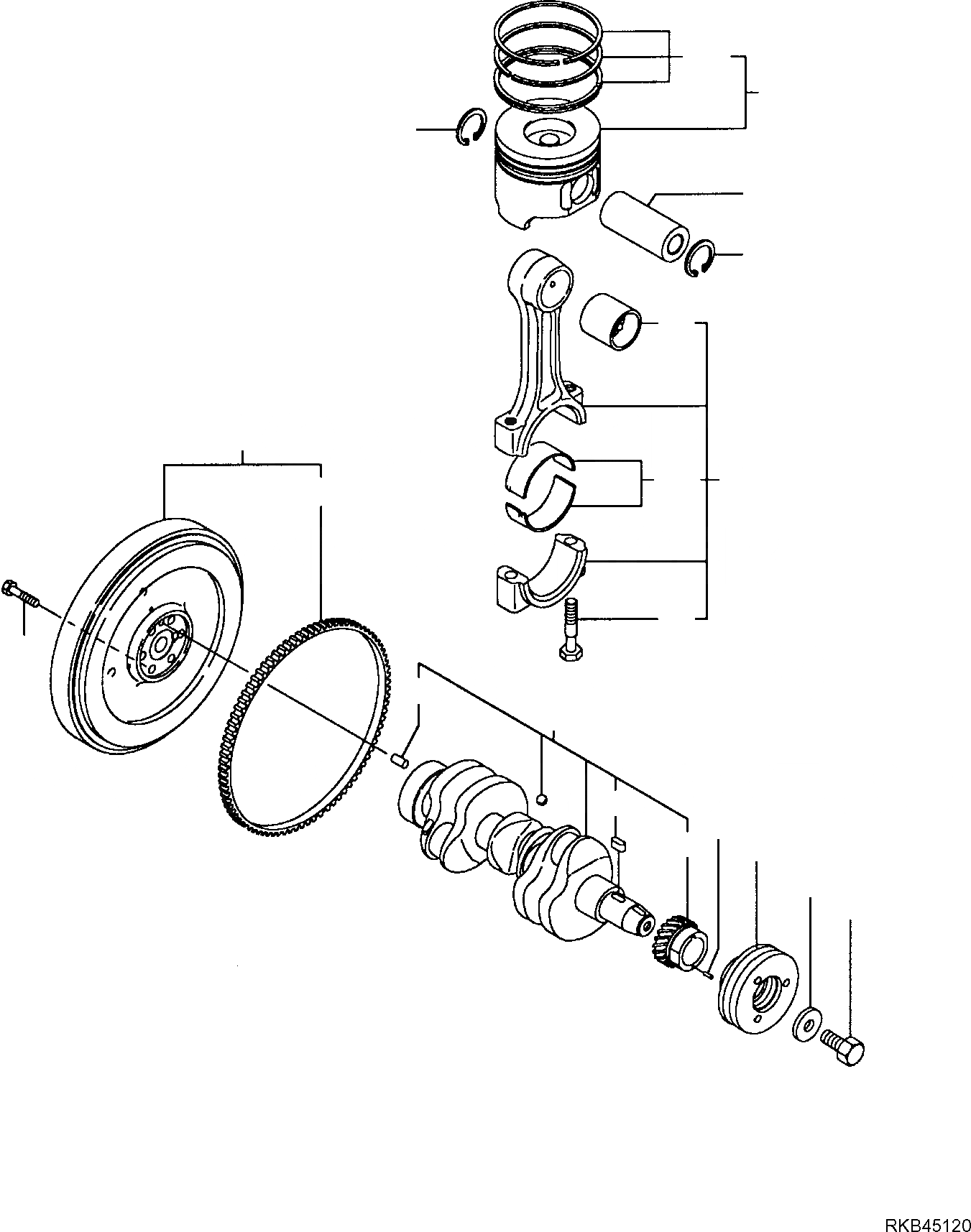 RKB45120