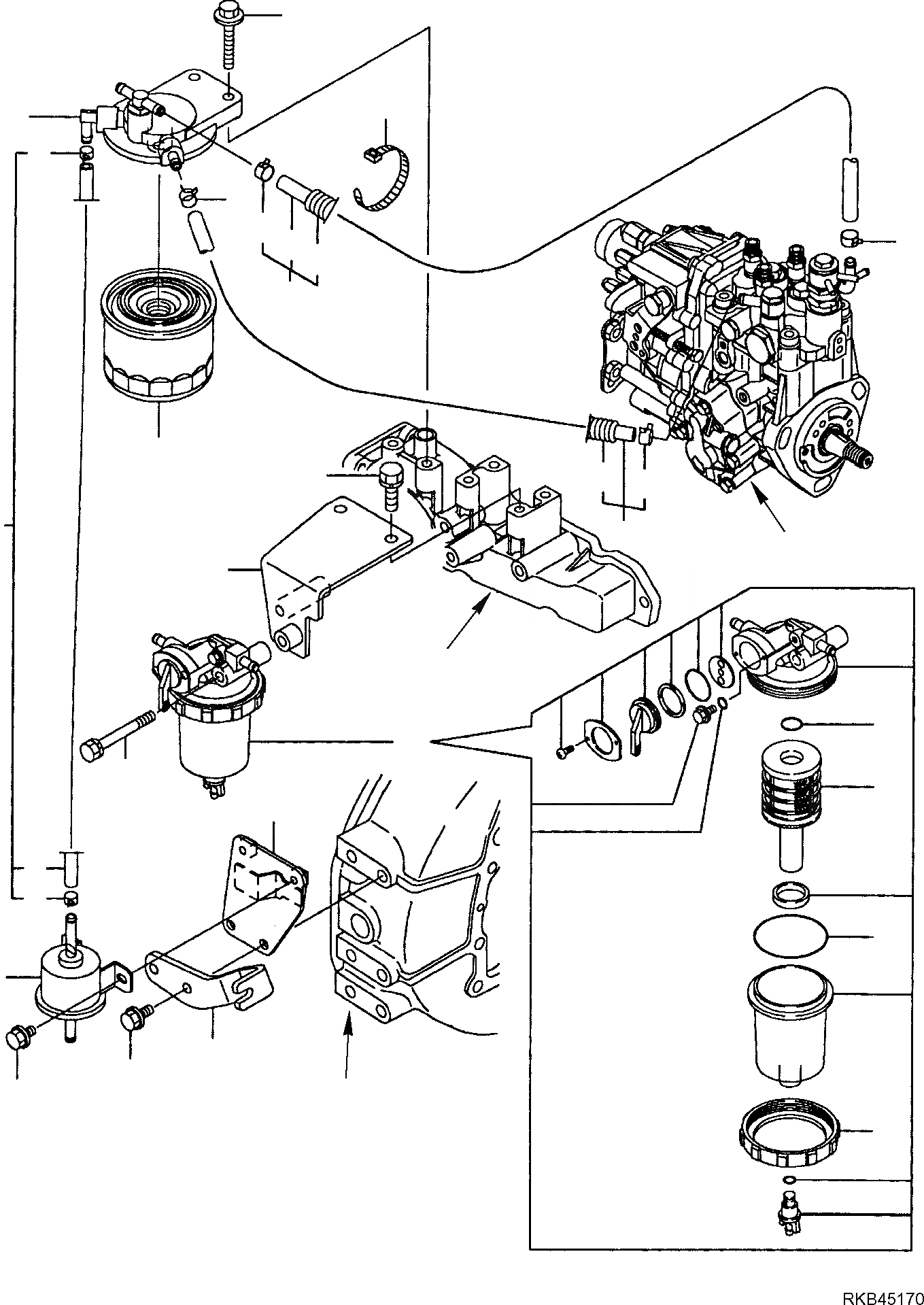 RKB45170