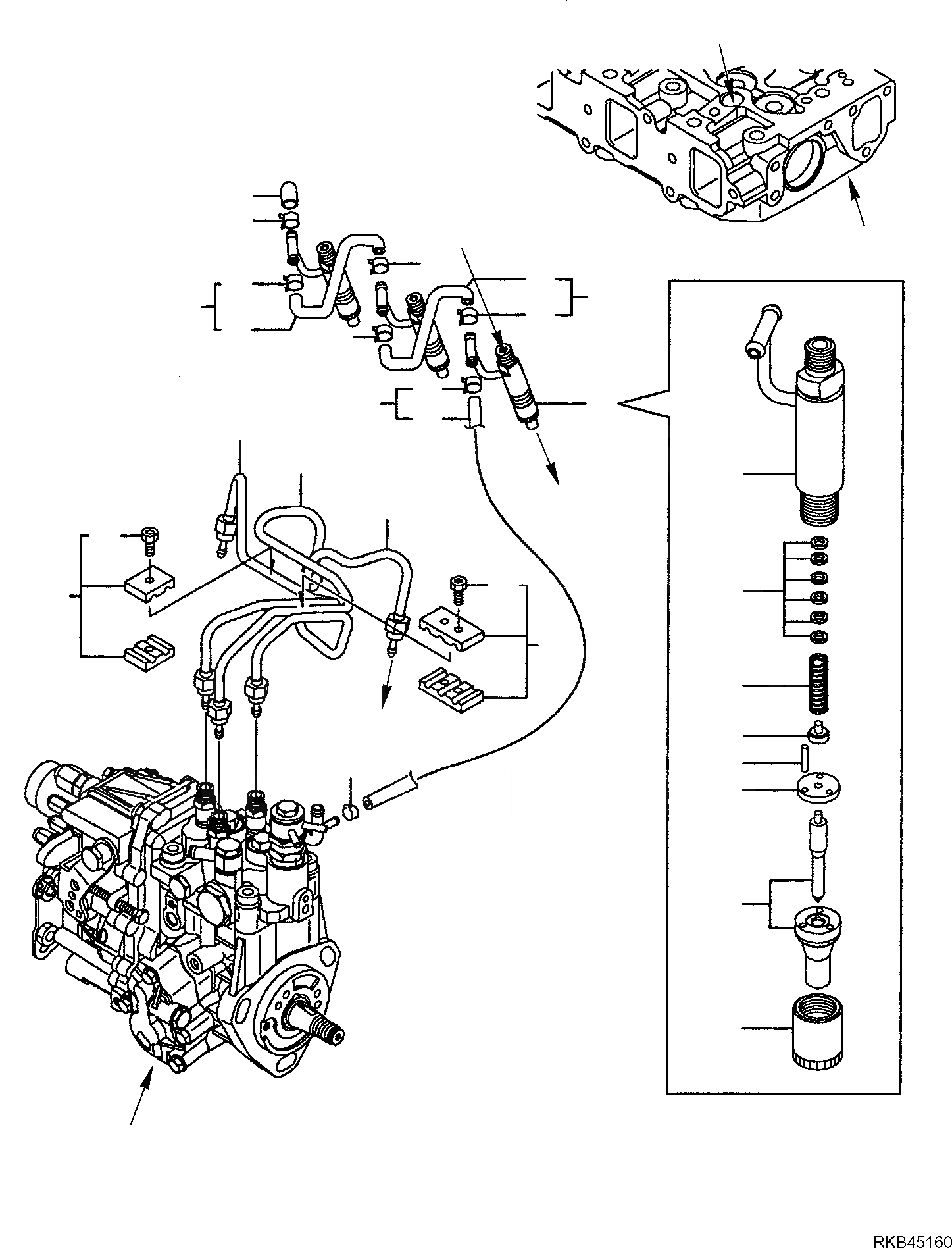 RKB45160