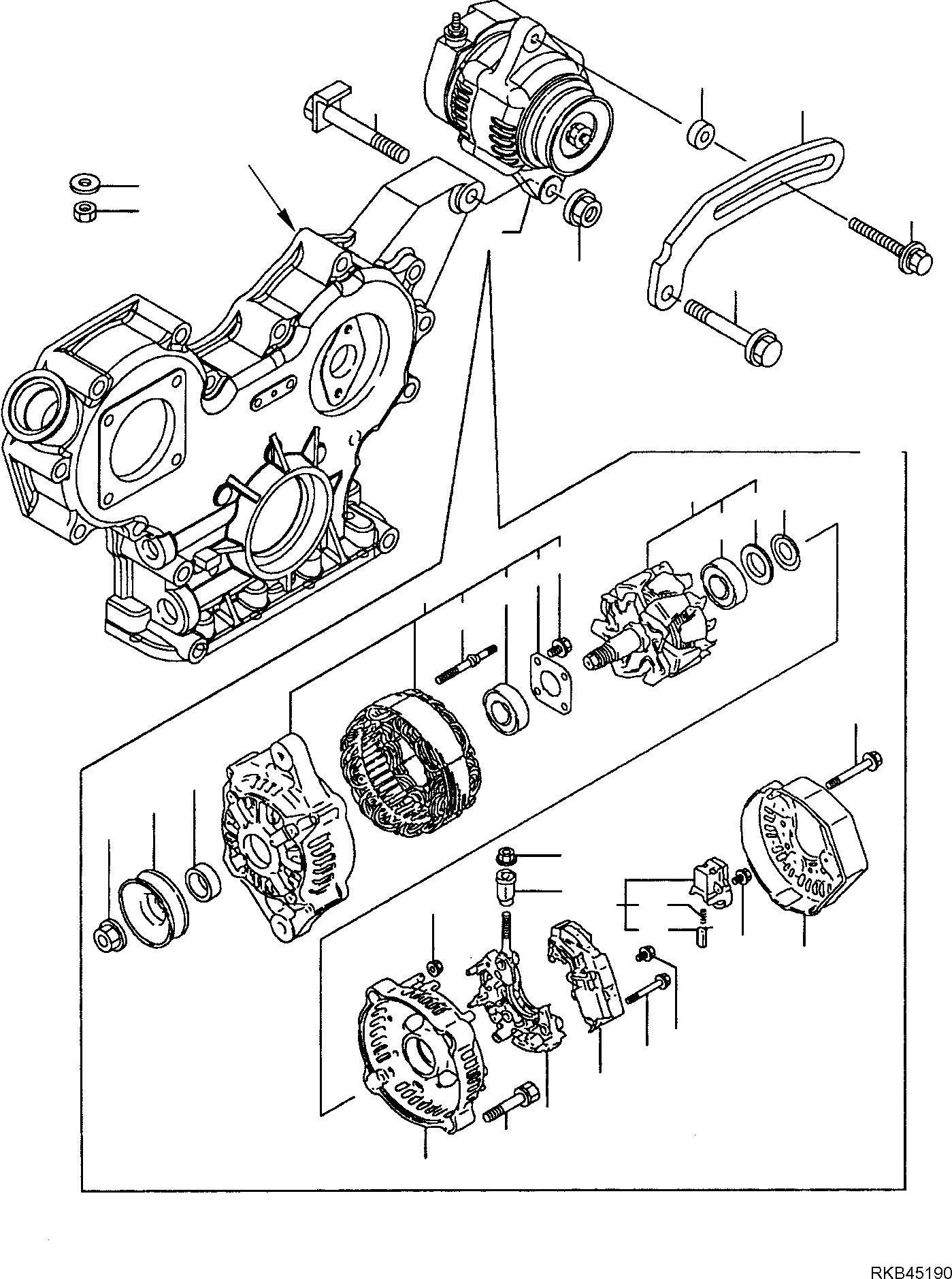 RKB45190