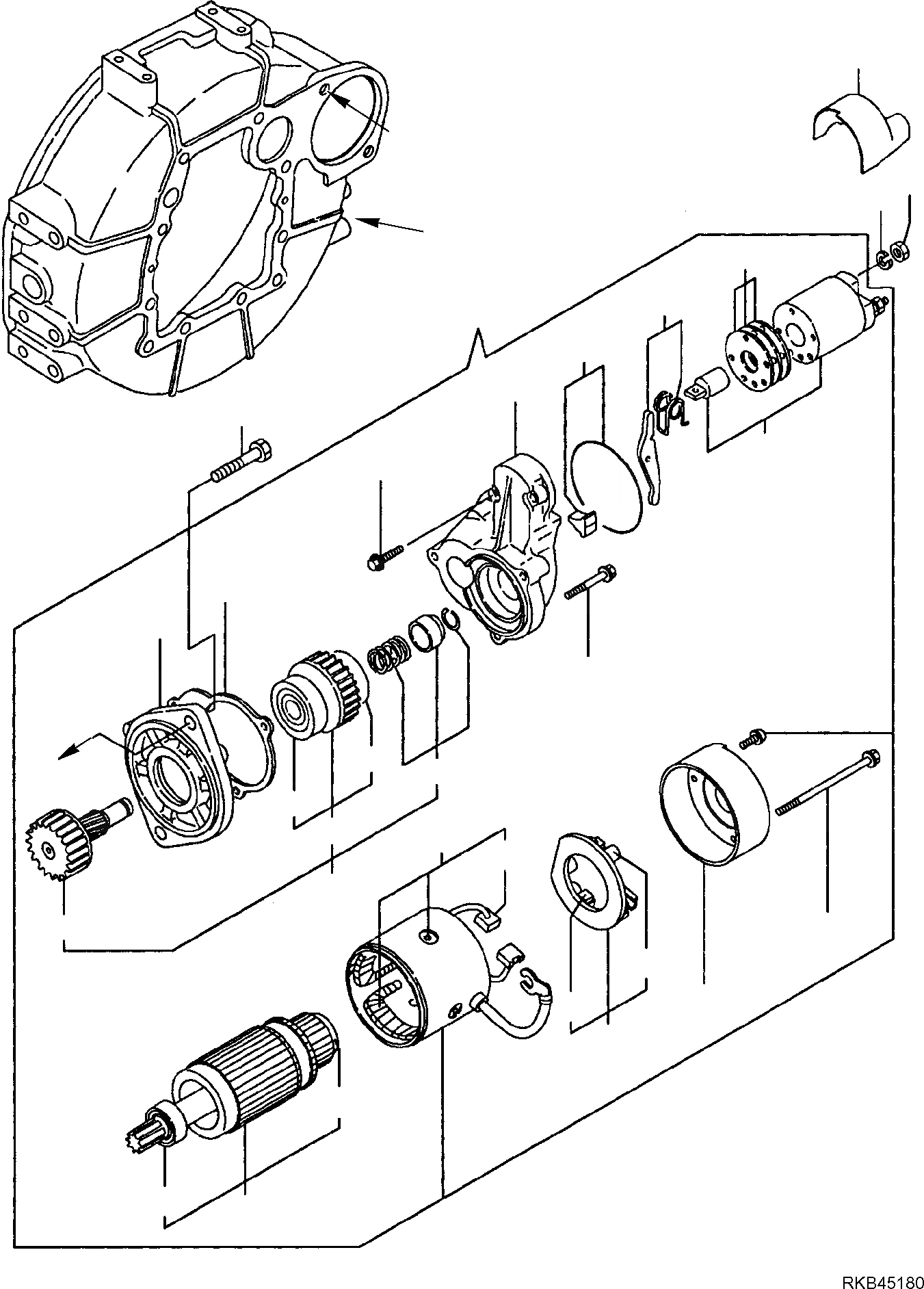 RKB45180