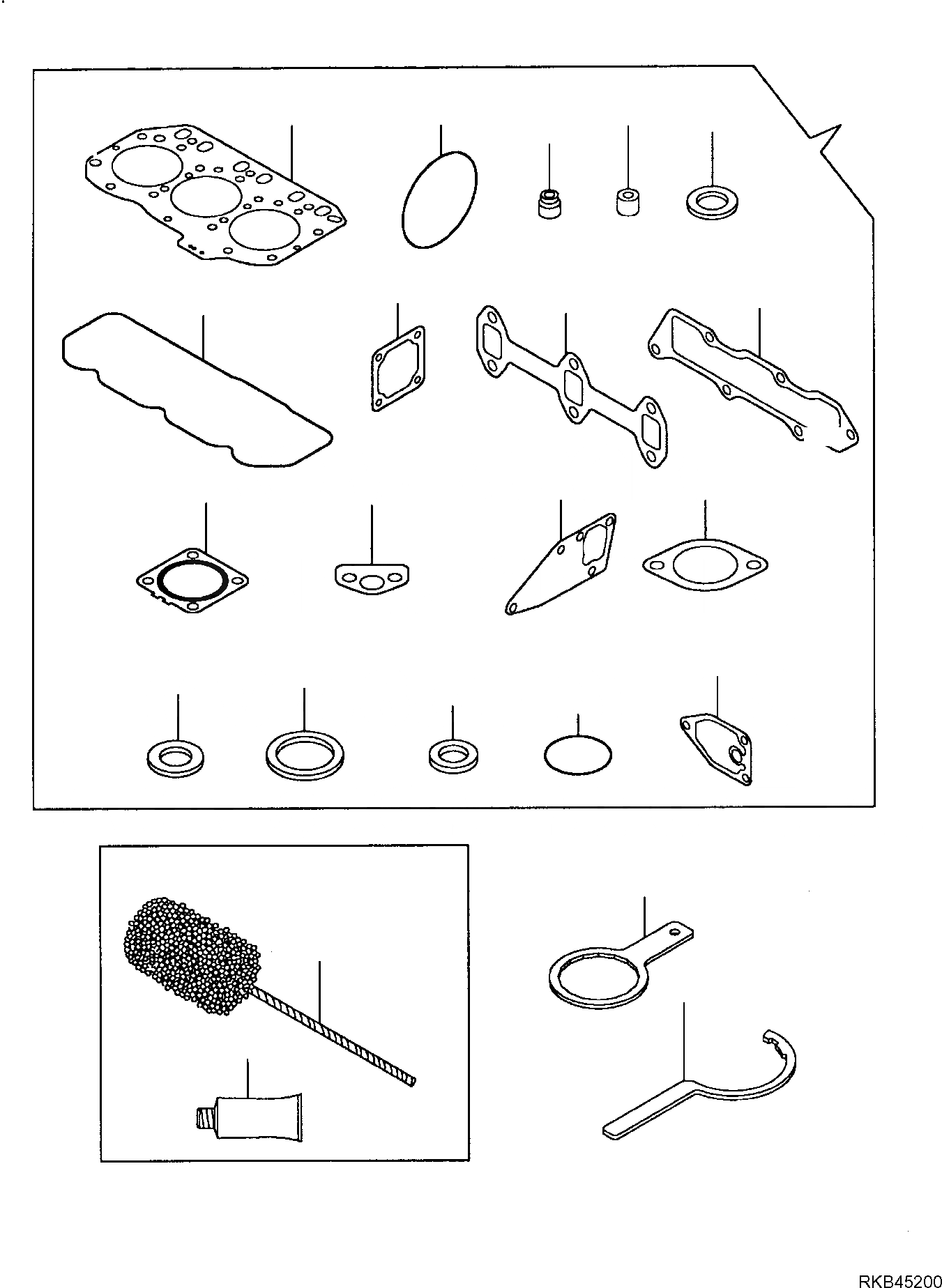 RKB45200