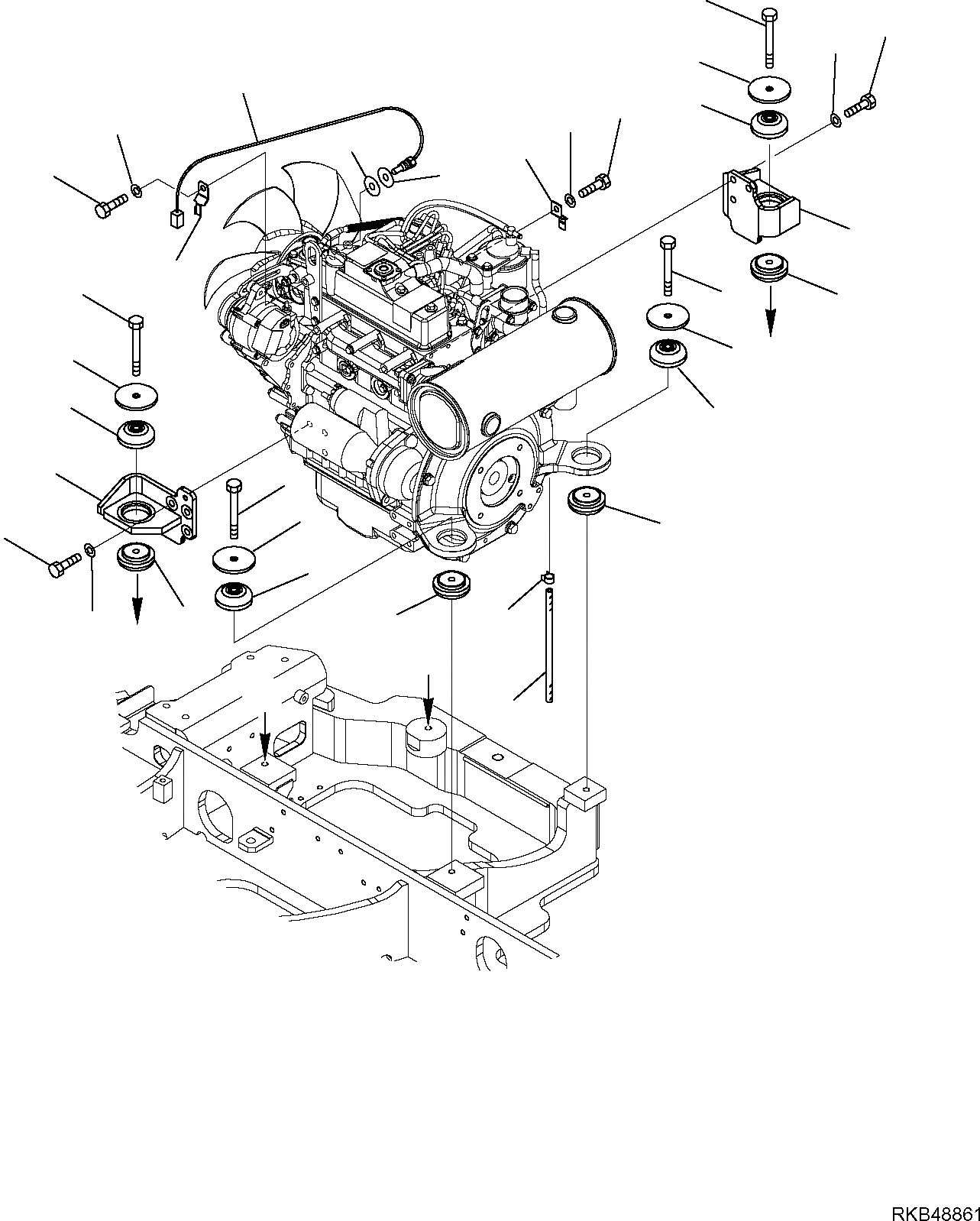 RKB48861