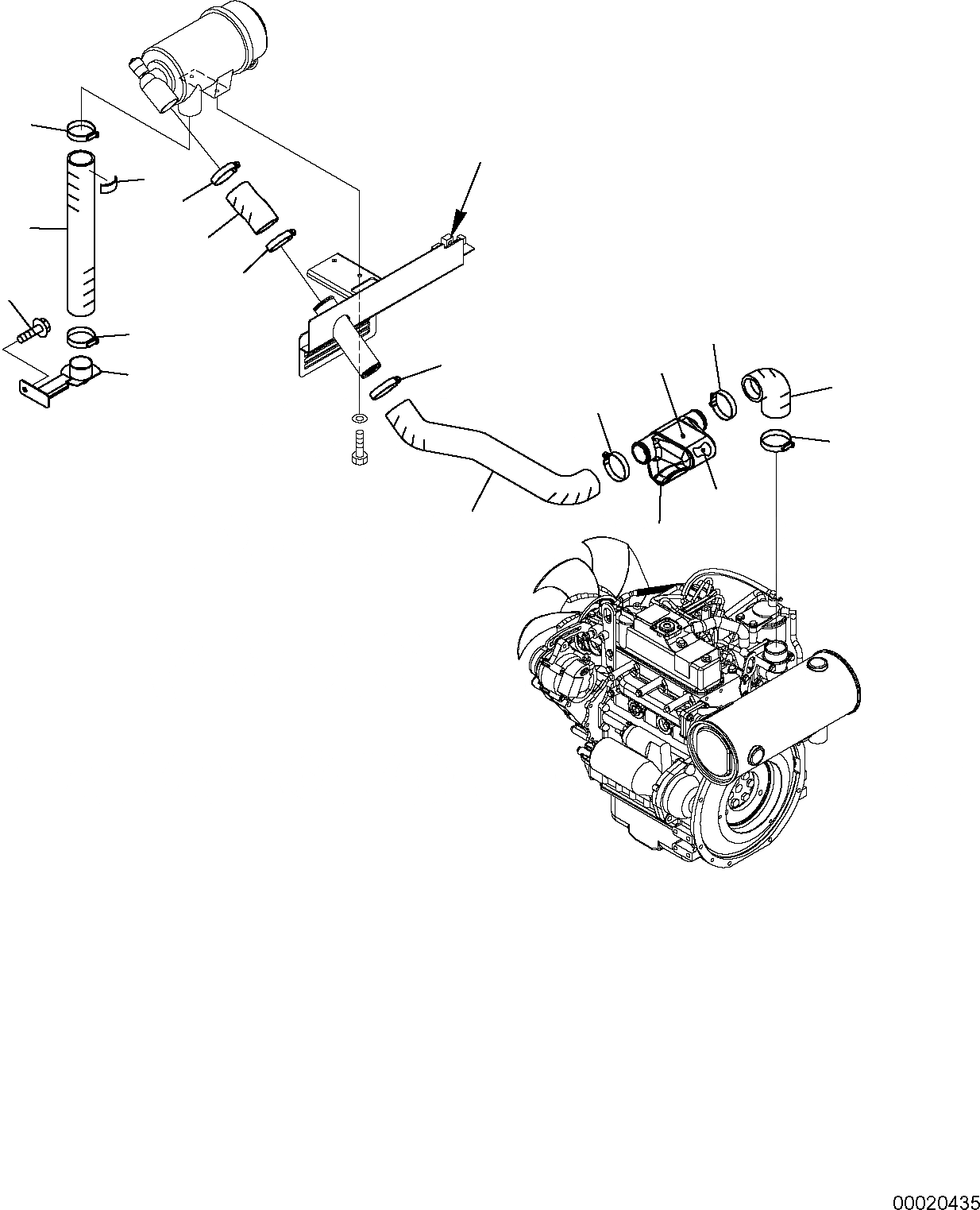 00020435