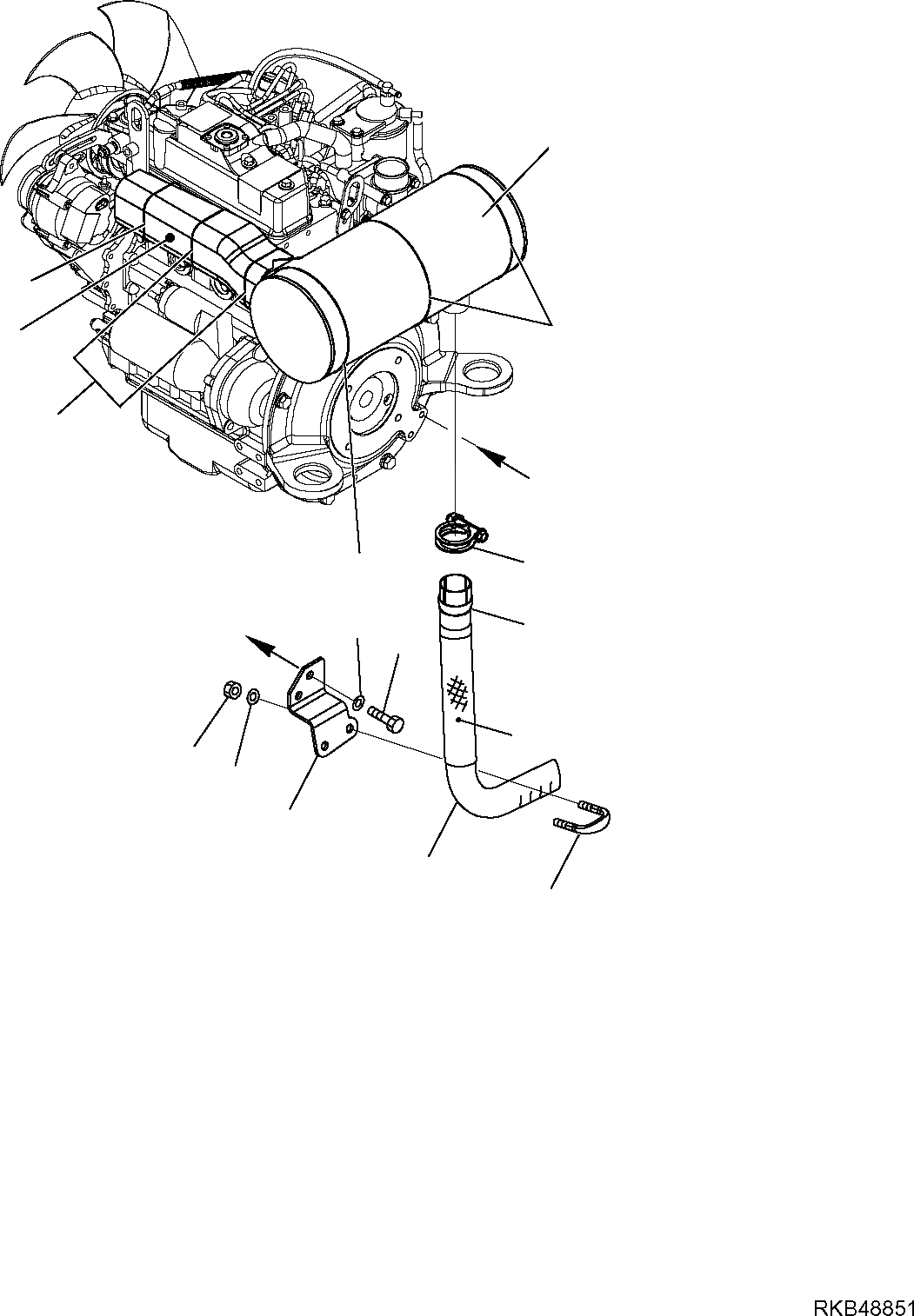 RKB48851