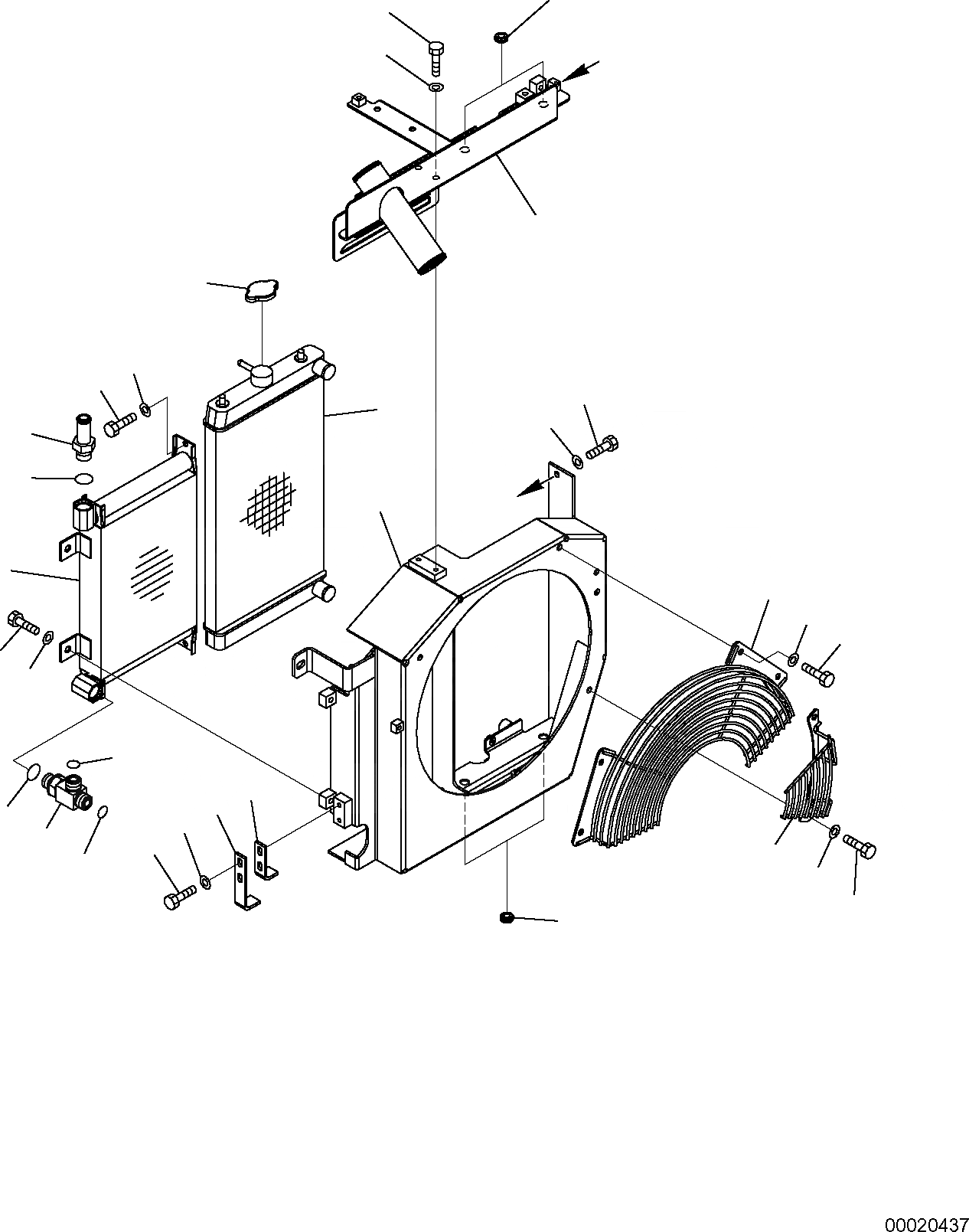 00020437